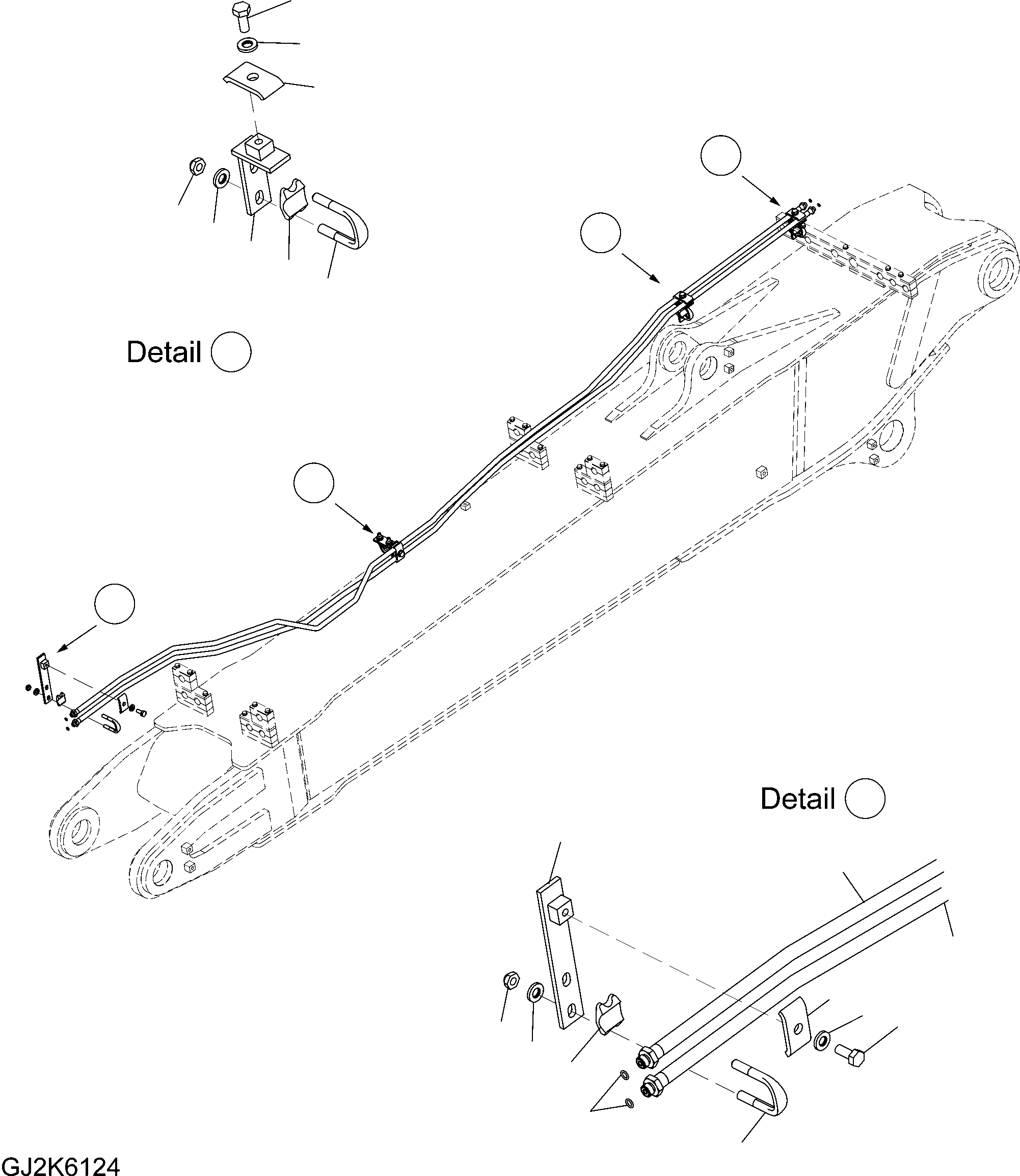 Detail

Detail

GJ2K6124