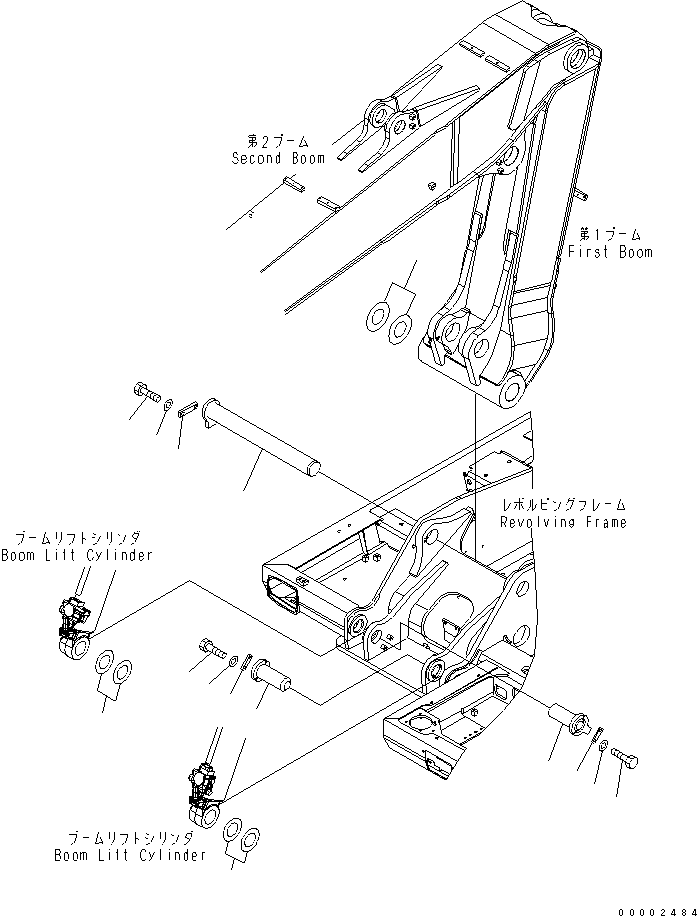 第2ブーム
Second Boom

第1ブーム
First Boom

レボルビングフレーム
Revolving Frame

ブームリフトシリンダ
Boom Lift Cylinder

ブームリフトシリンダ
Boom Lift Cylinder

00002484