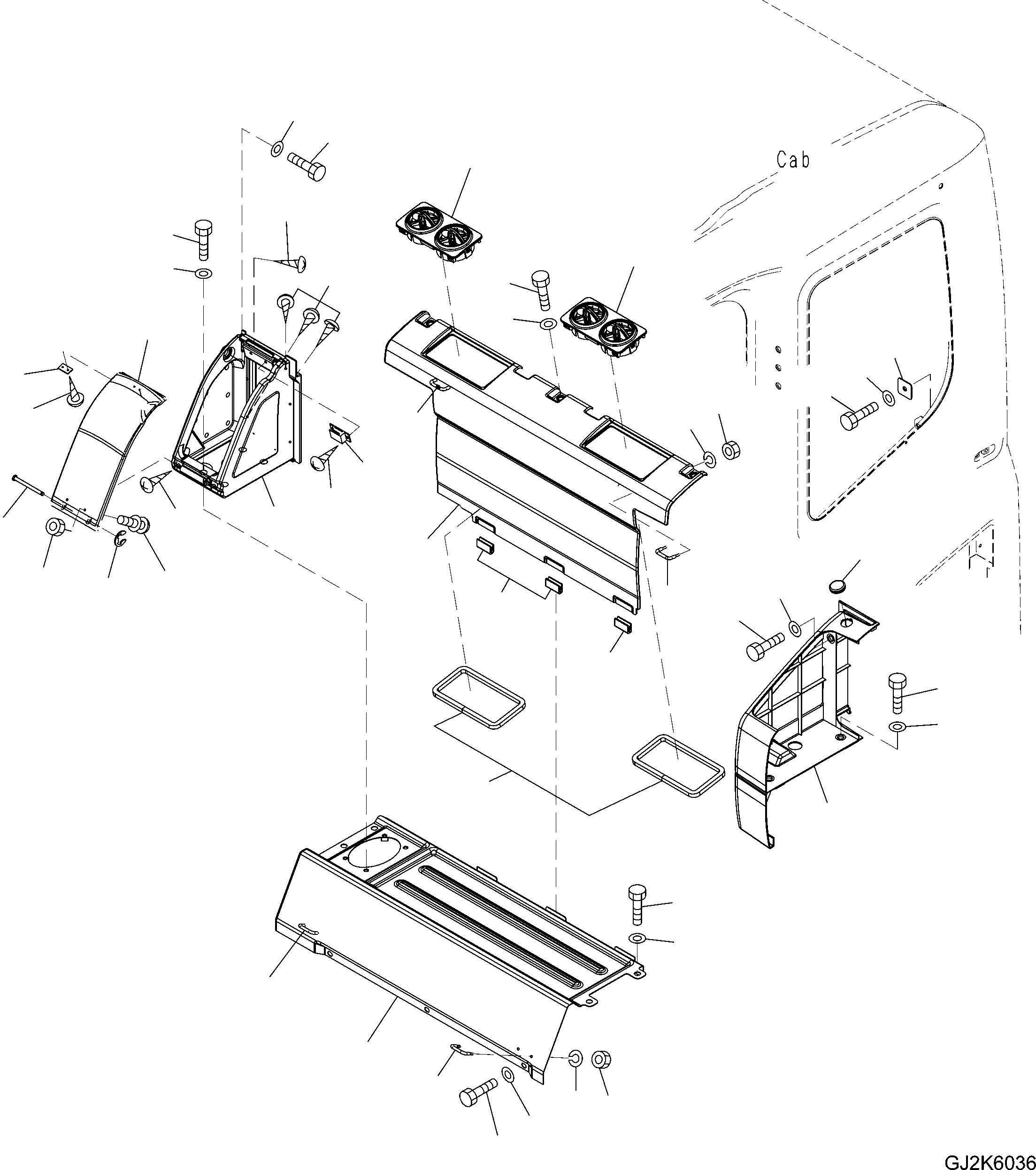 Cab

GJ2K6036