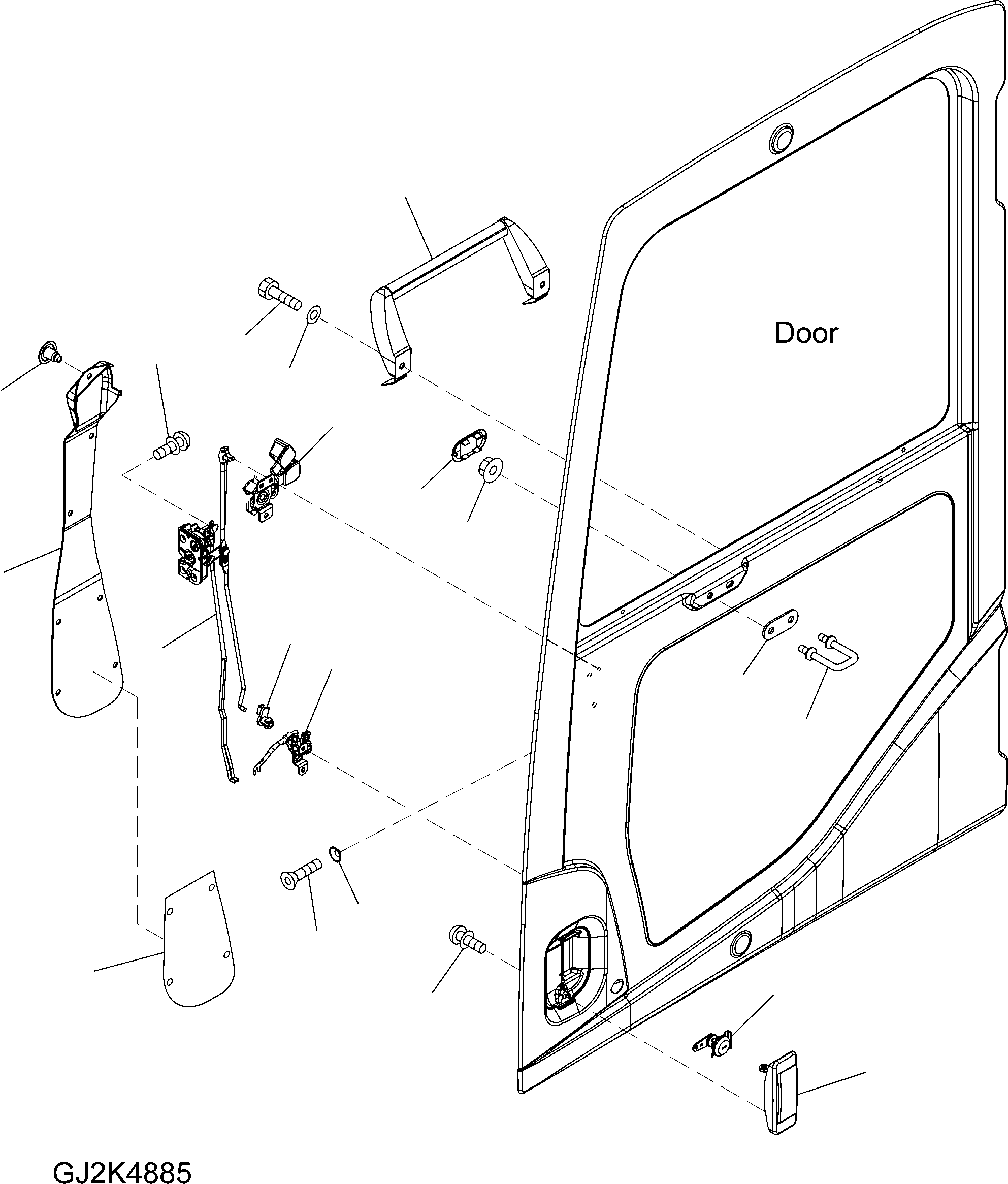 Door

GJ2K4885