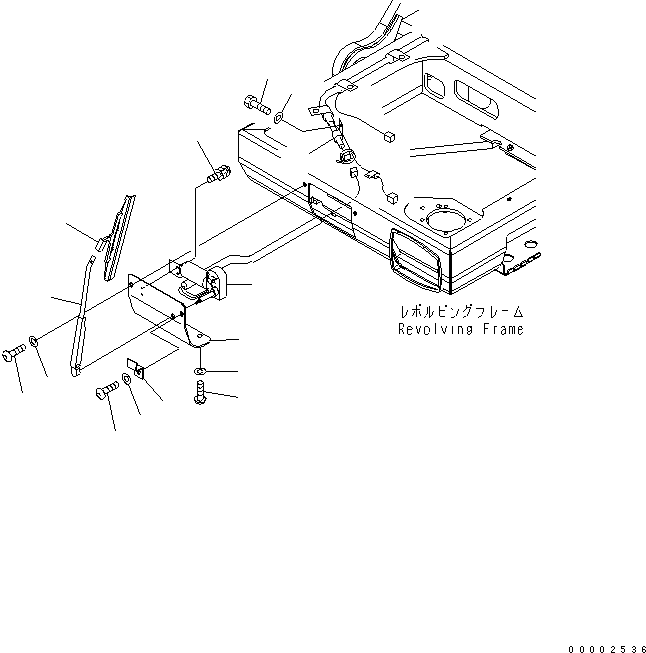 レボルビングフレーム
Revolving Frame

00002536