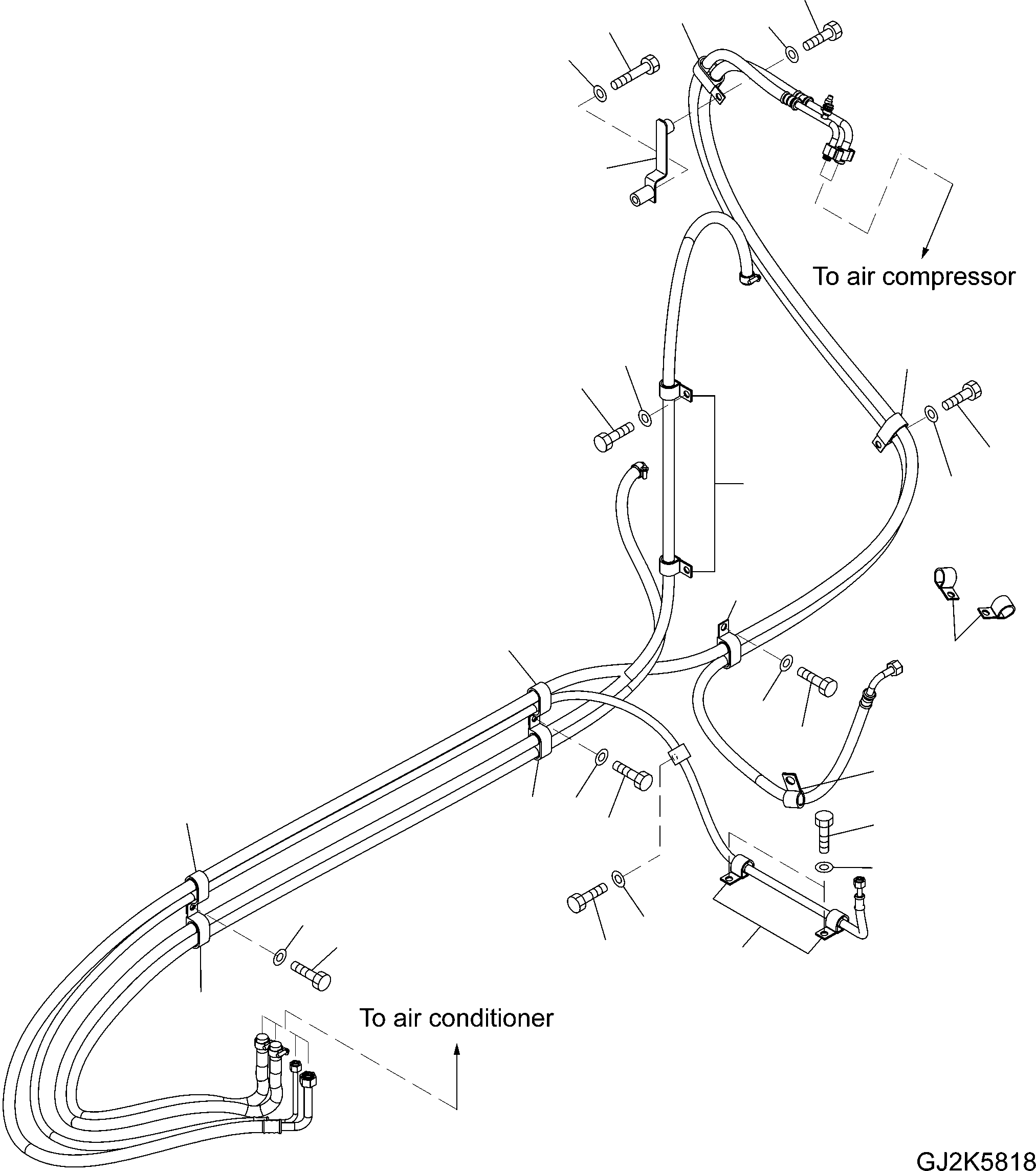 To air compressor

To air conditioner

GJ2K5818