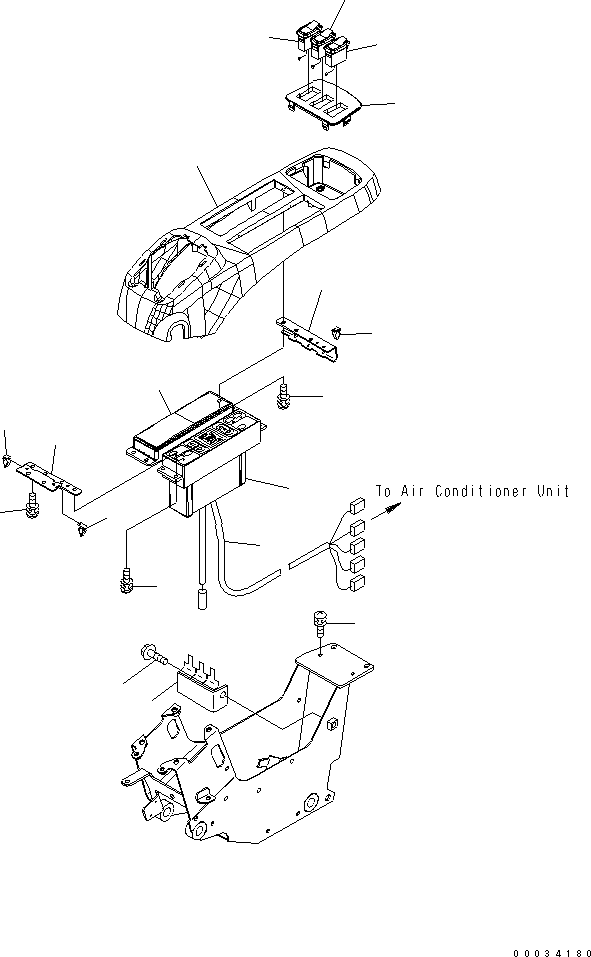 To Air Conditioner Unit

00034180