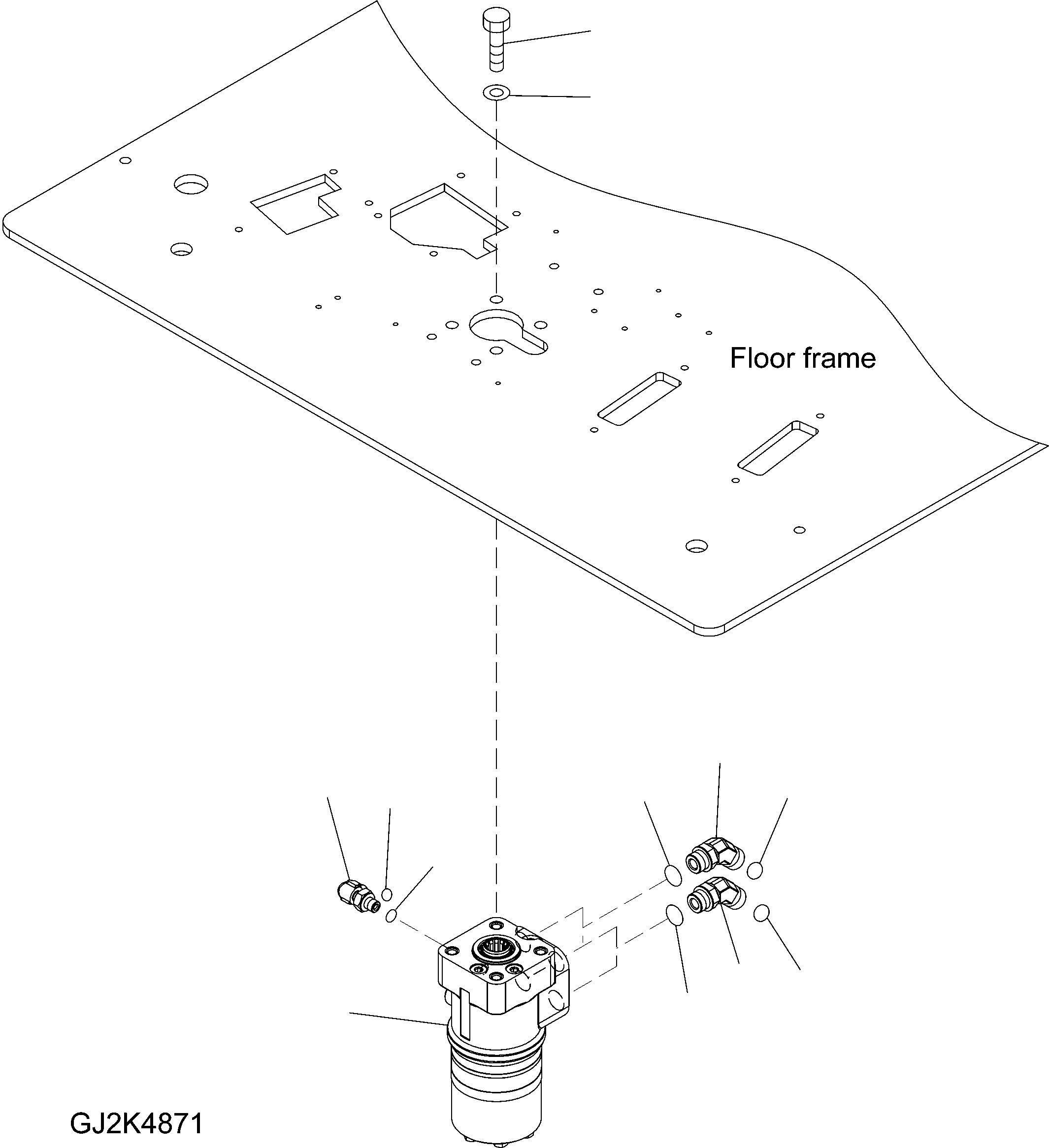 Floor frame

GJ2K4871