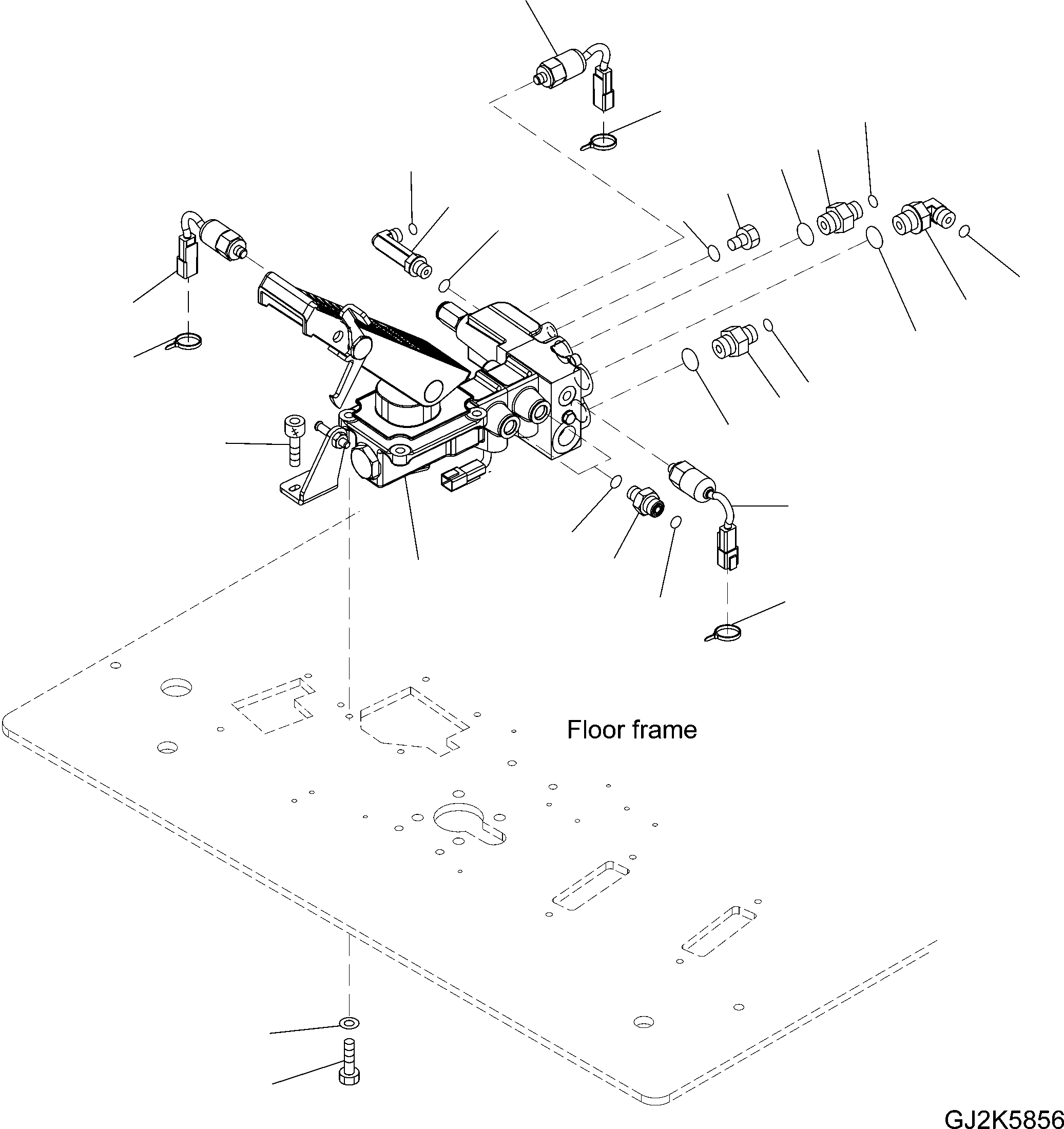 Floor frame

GJ2K5856