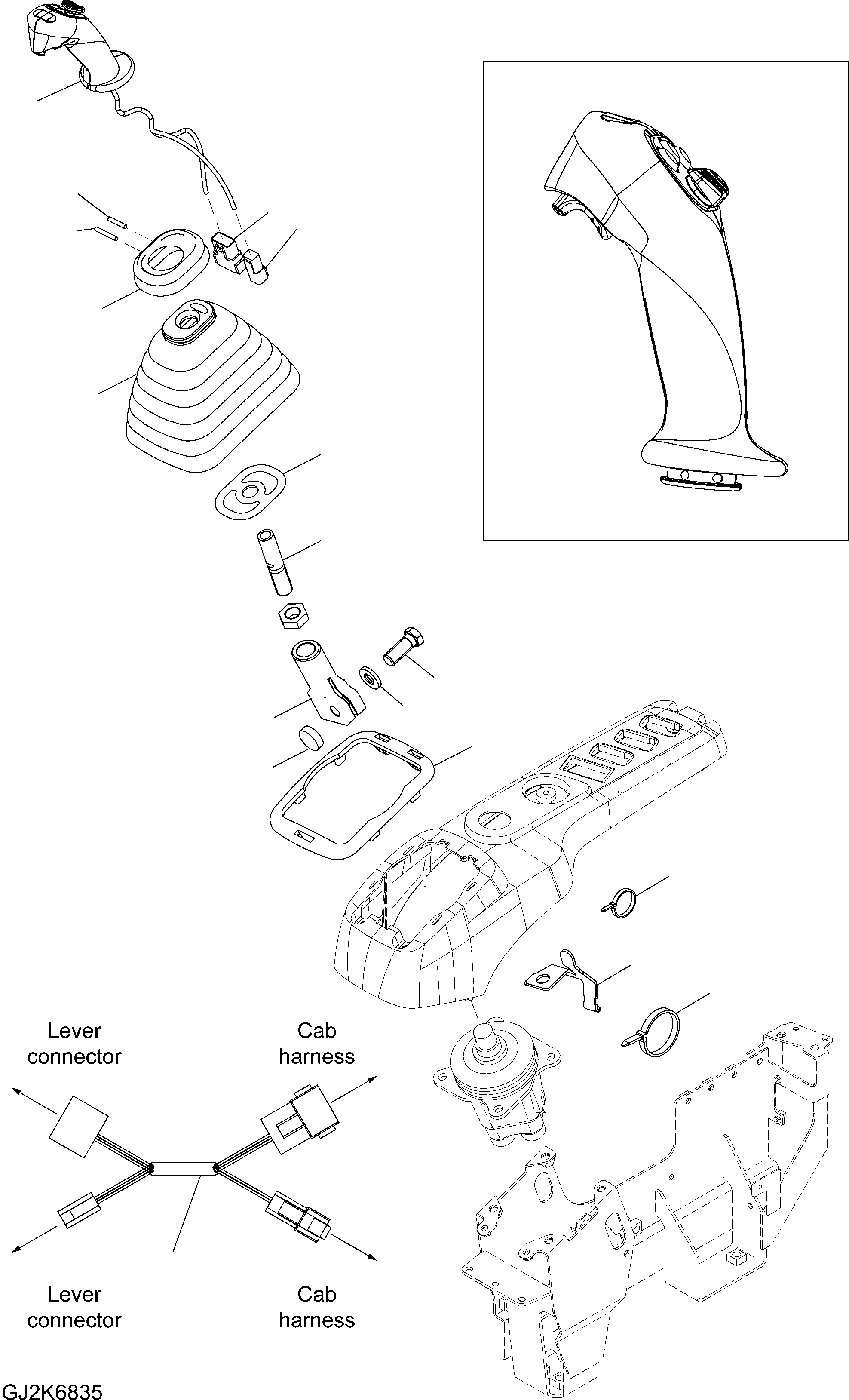 Lever connector

Cab harness

Lever connector

Cab harness

GJ2K6835