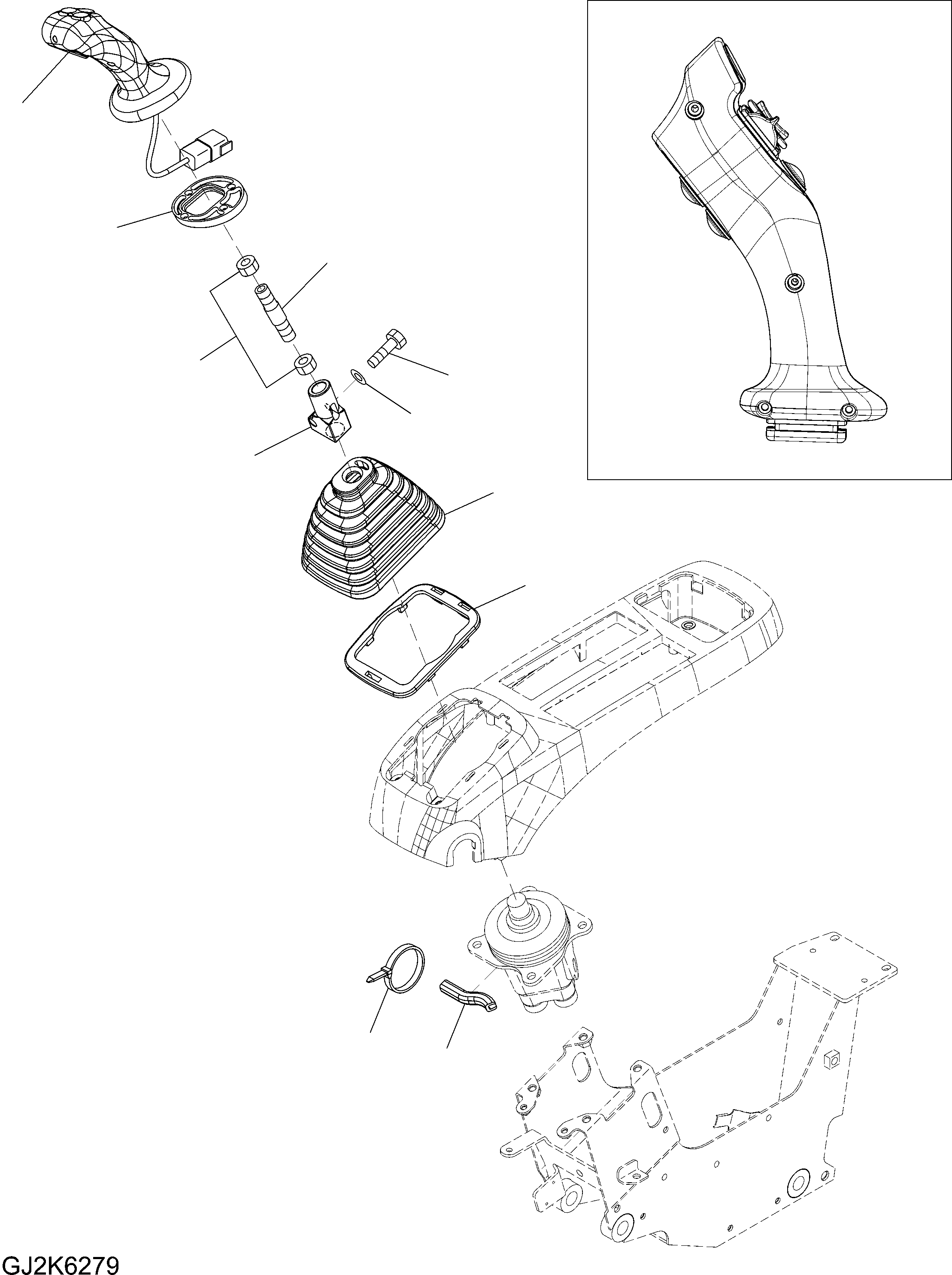 GJ2K6279