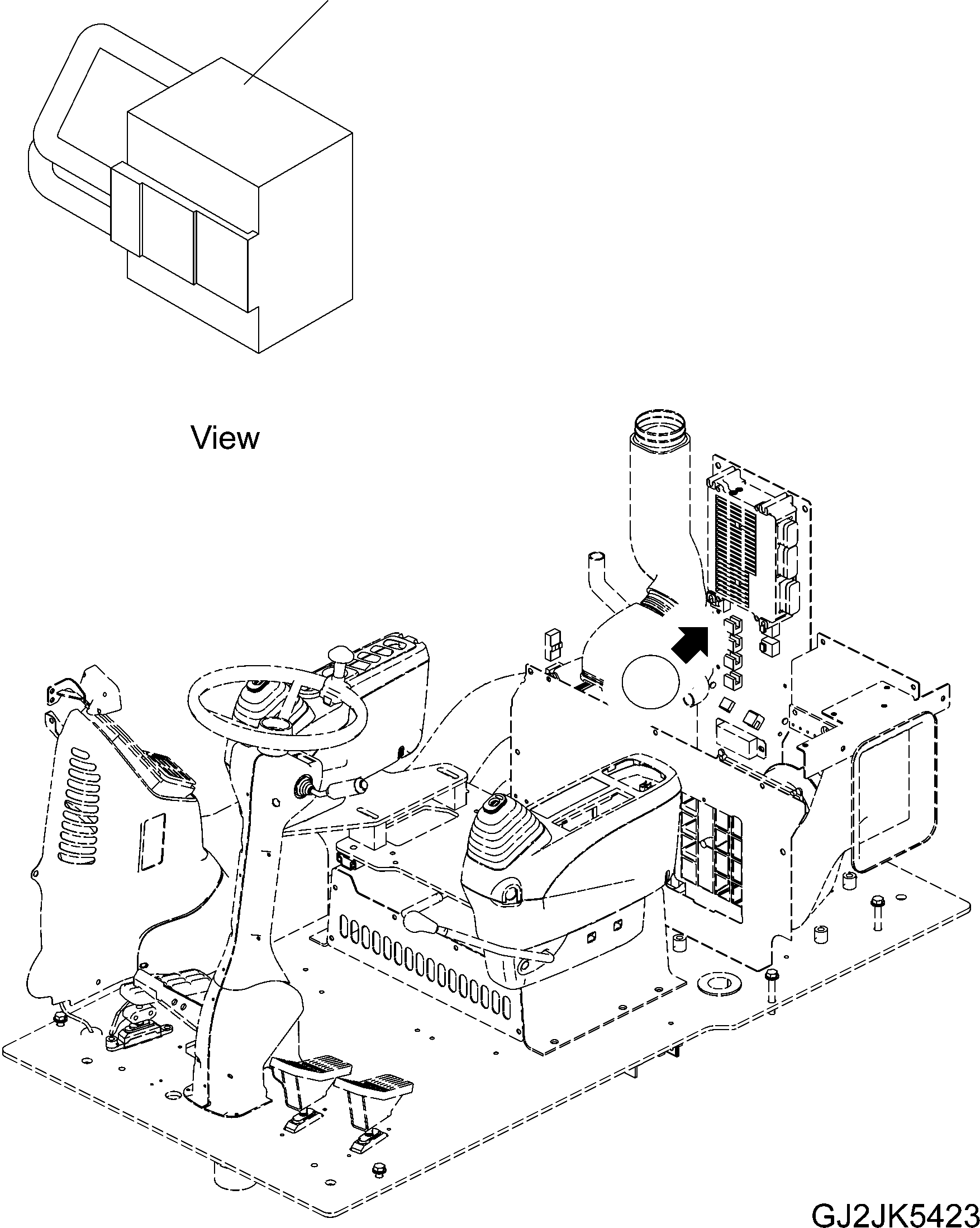 View

GJ2JK5423