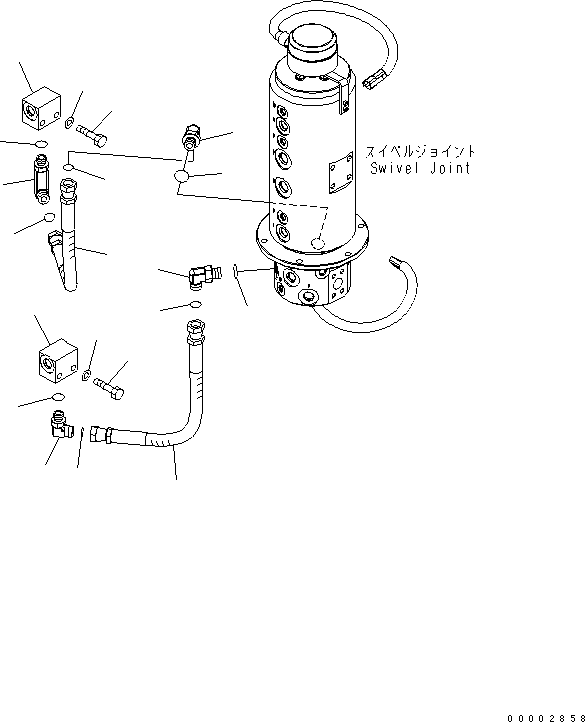 スイベルジョイント
Swivel Joint

00002858