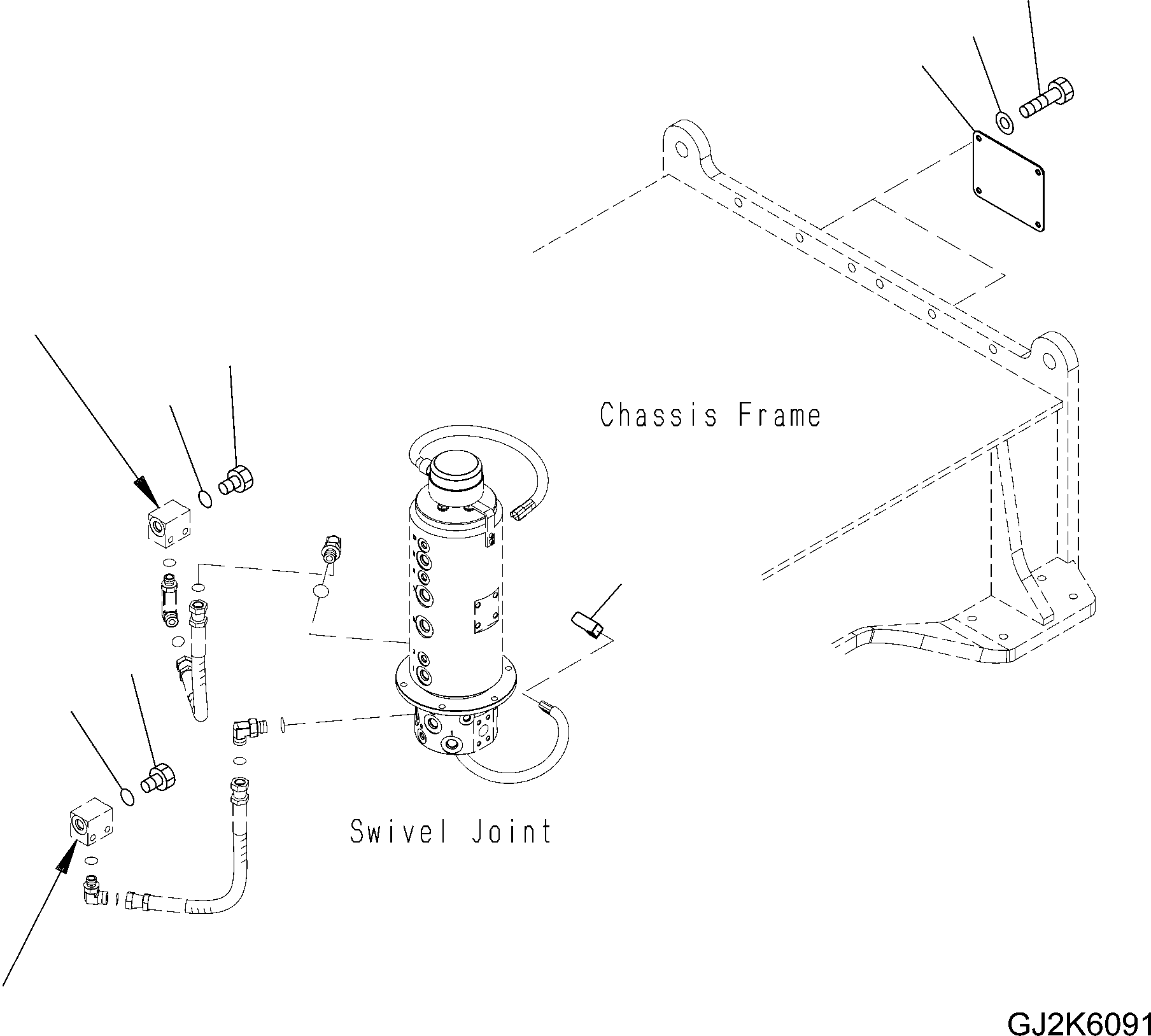 Chassis Frame

Swivel Joint

GJ2K6091