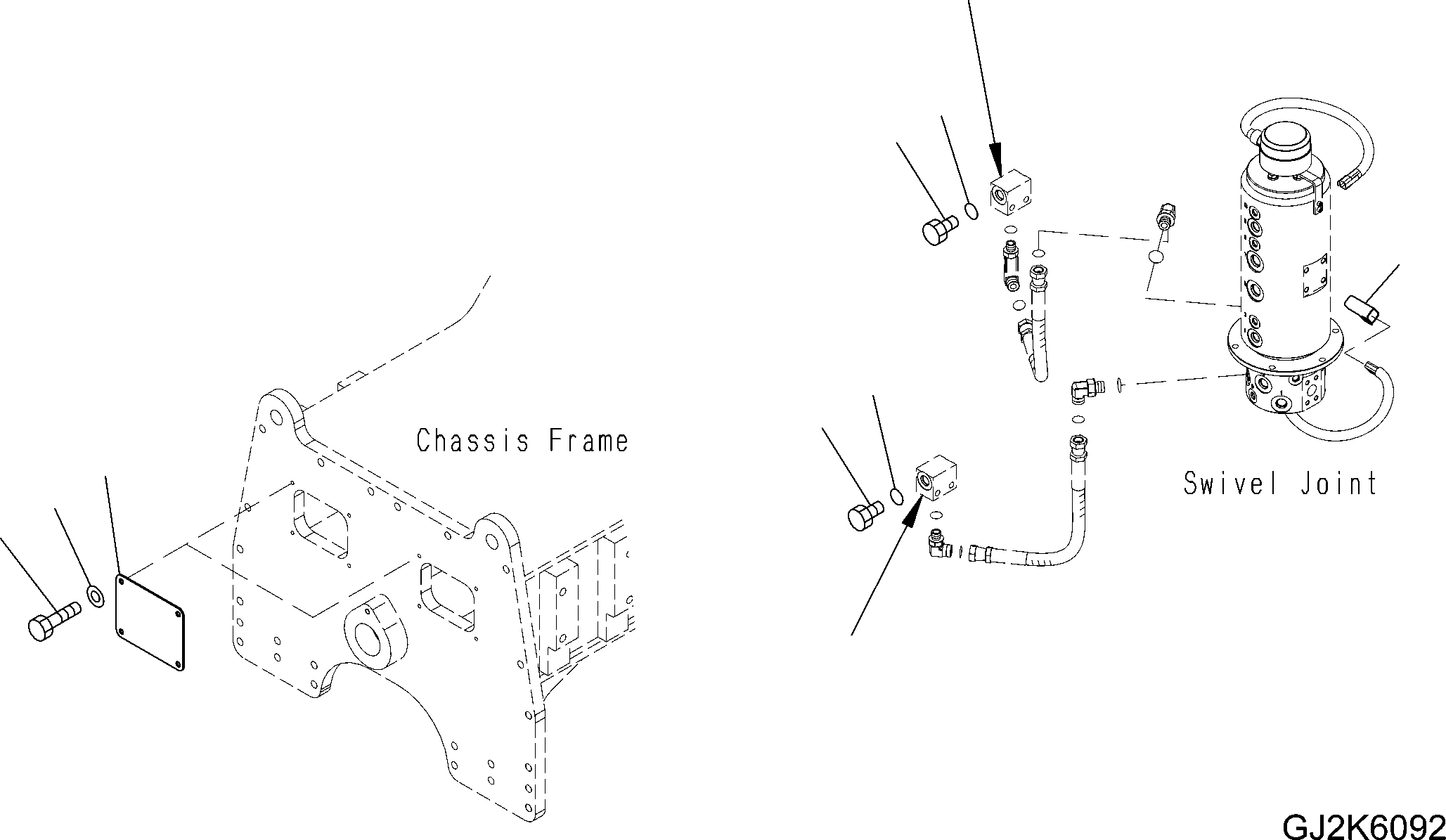 Chassis Frame

Swivel Joint

GJ2K6092