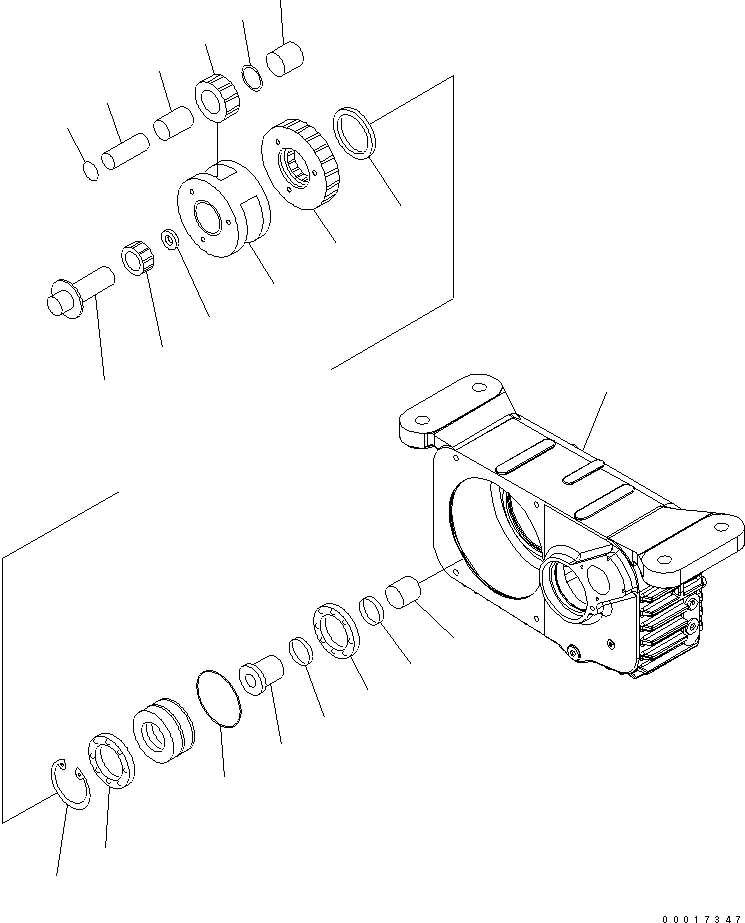 00017347