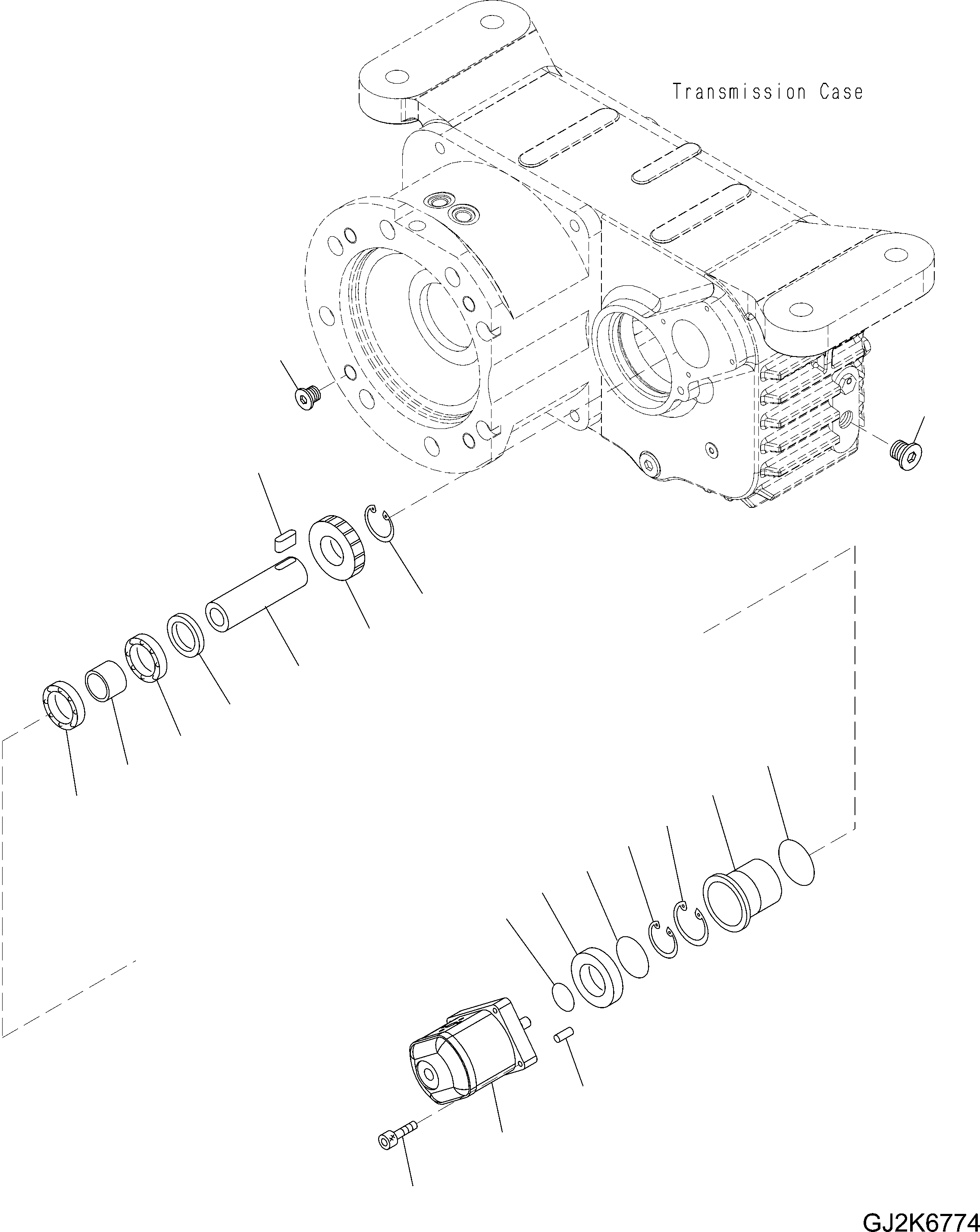 Transmission Case

GJ2K6774