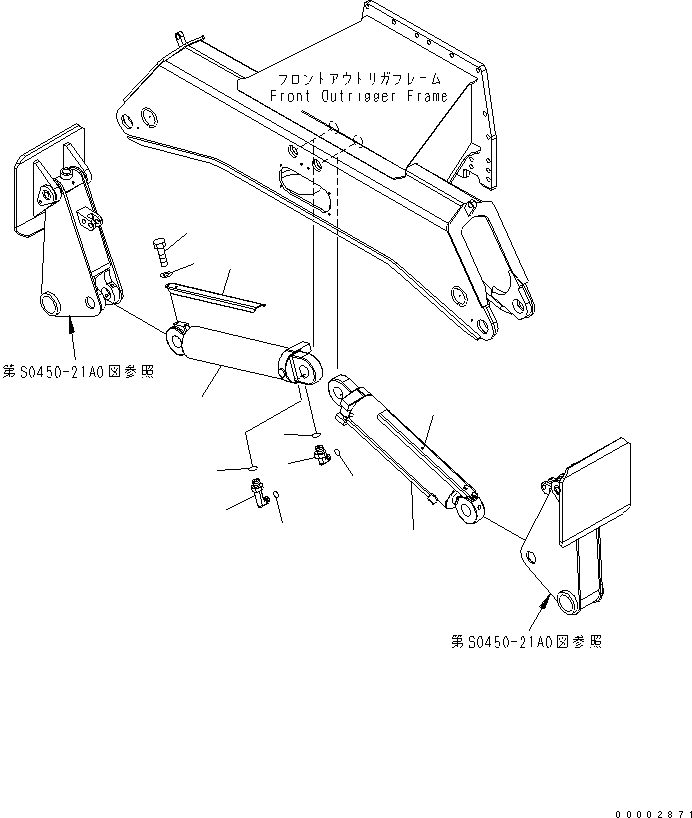 フロントアウトリガフレーム
Front Outrigger Frame

第S0450-21A0図参照

第S0450-21A0図参照

00002871