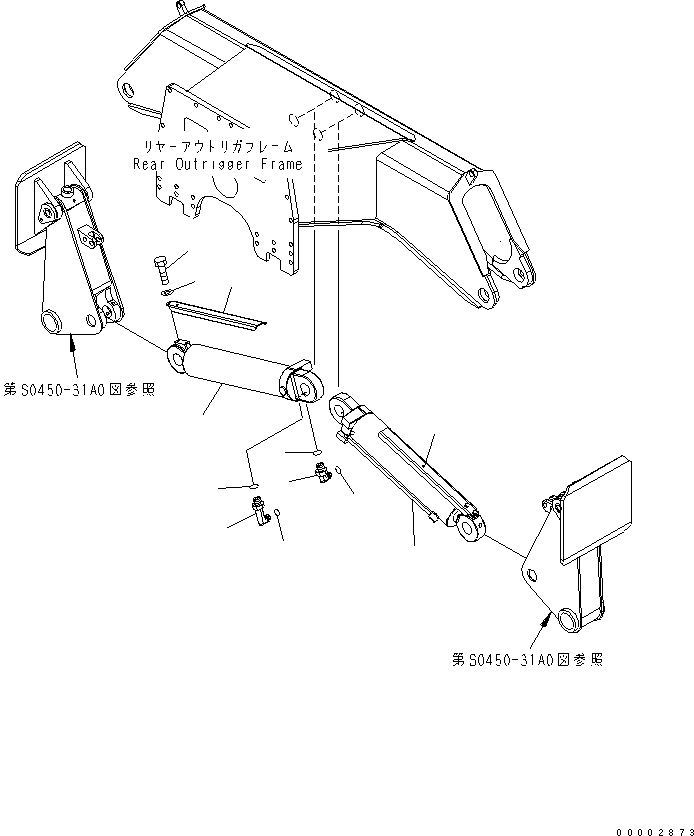 リヤーアウトリガフレーム
Rear Outrigger Frame

第S0450-31A0図参照

第S0450-31A0図参照

00002873