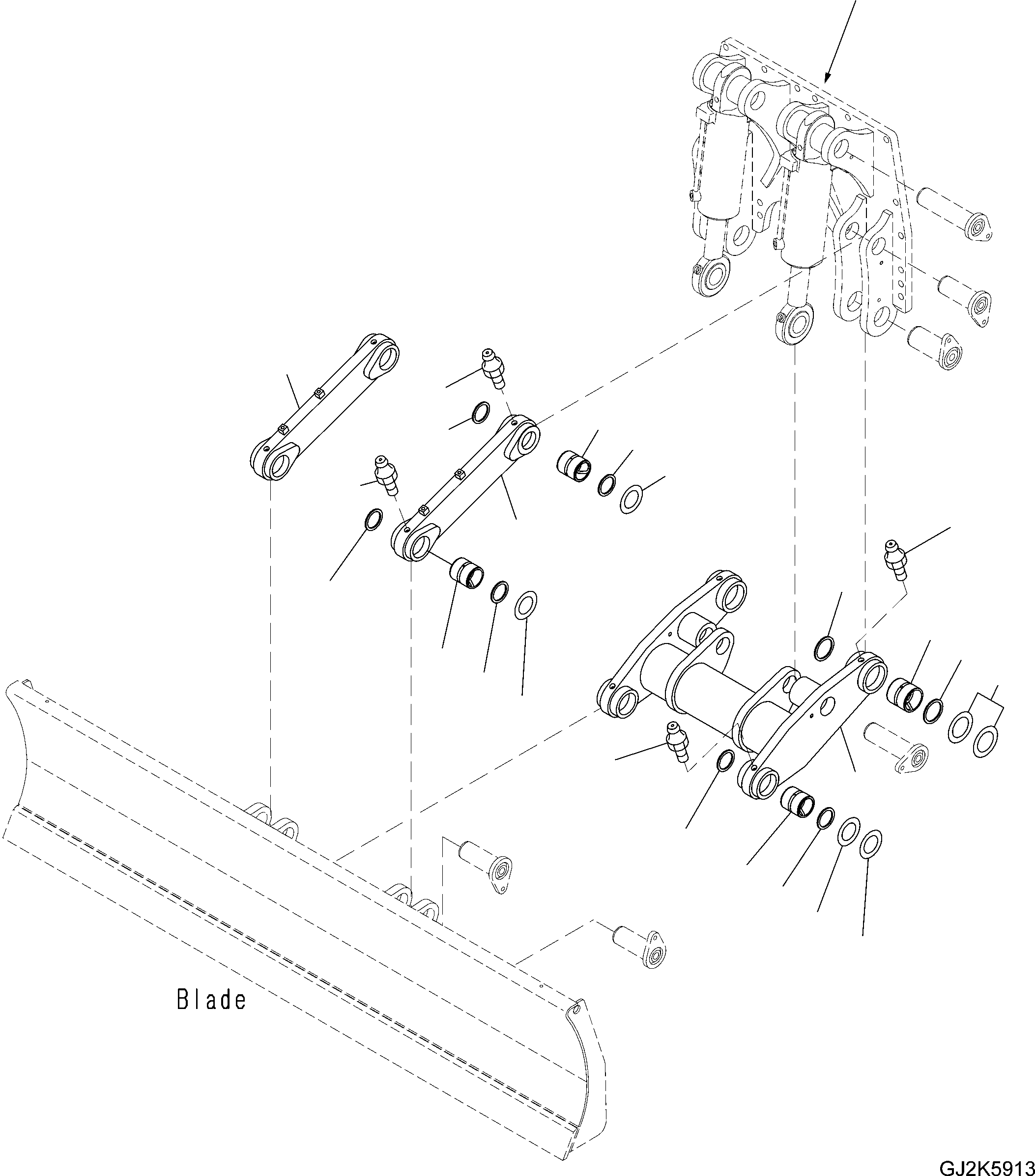 Blade

GJ2K5913