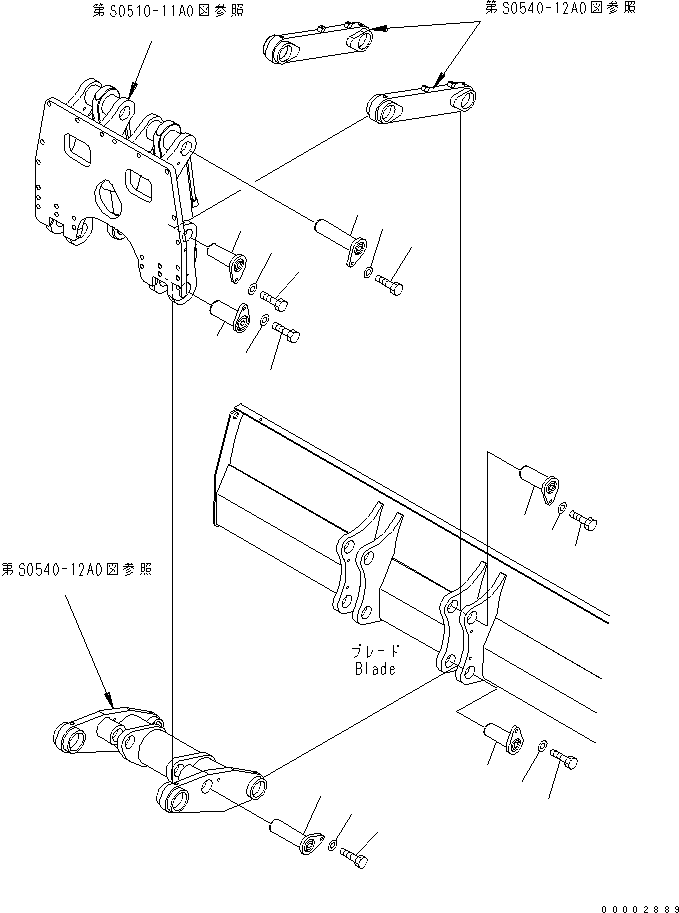 第S0510-11A0図参照

第S0540-12A0図参照

第S0540-12A0図参照

ブレード
Blade

00002889