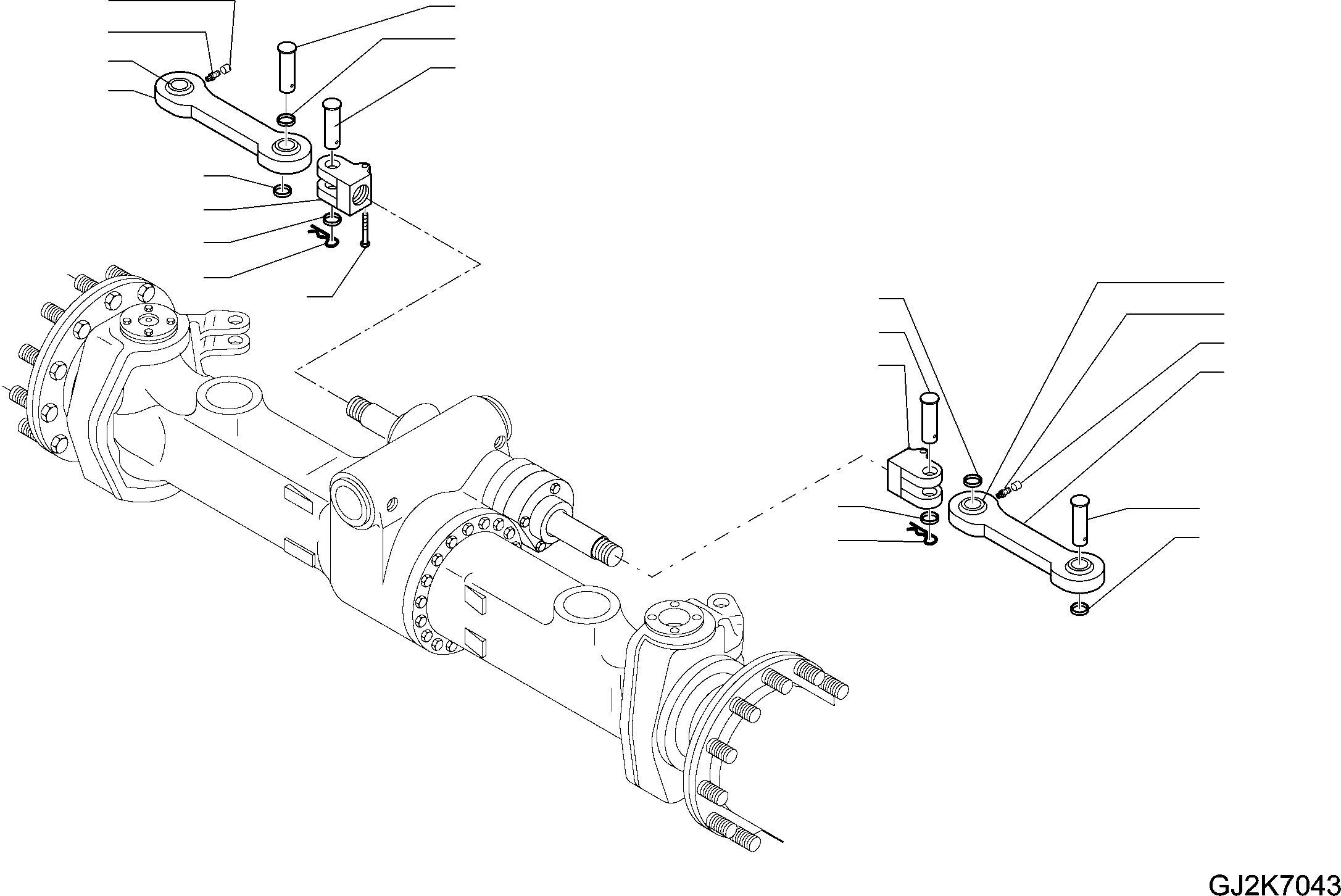 GJ2K7043