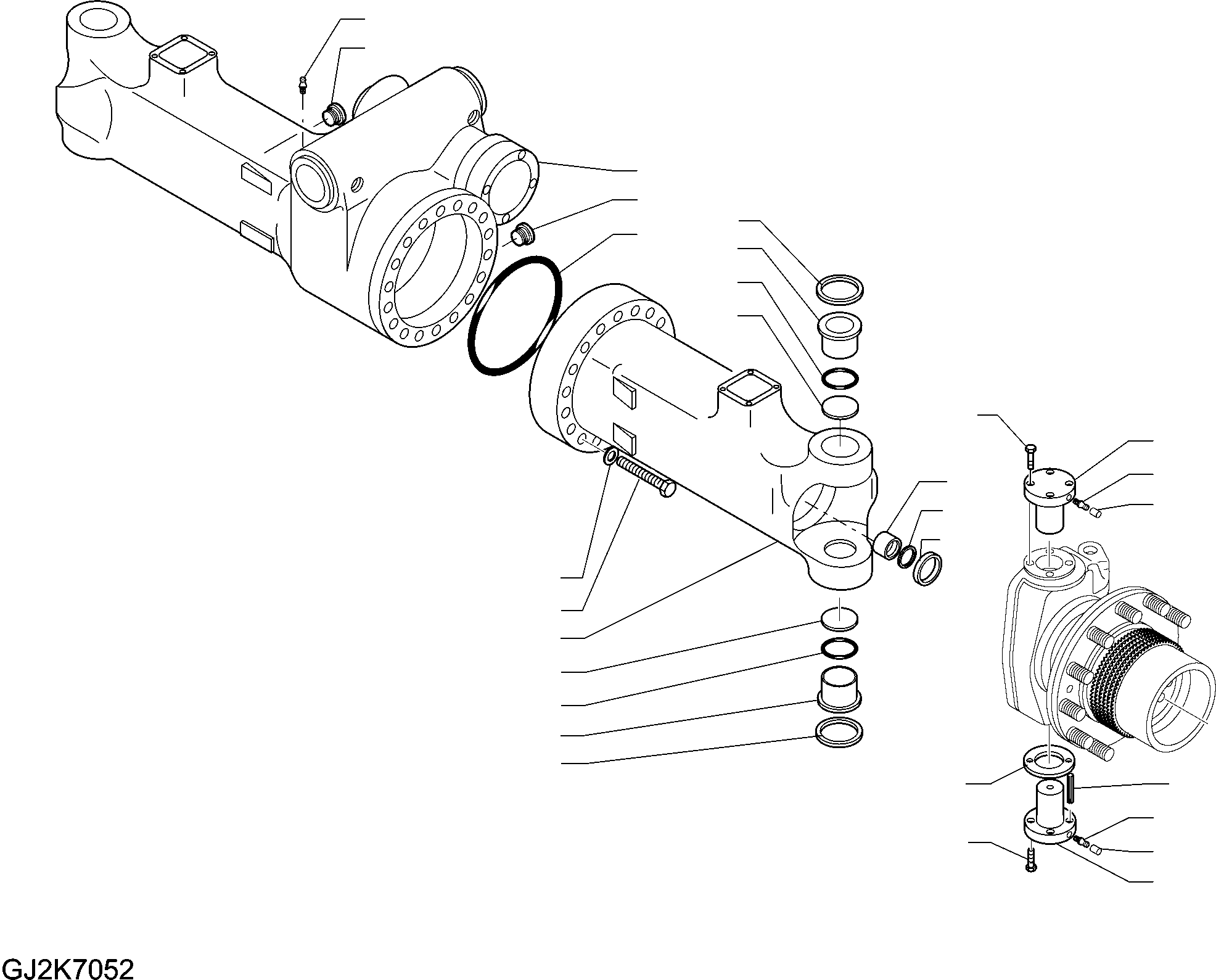 GJ2K7052