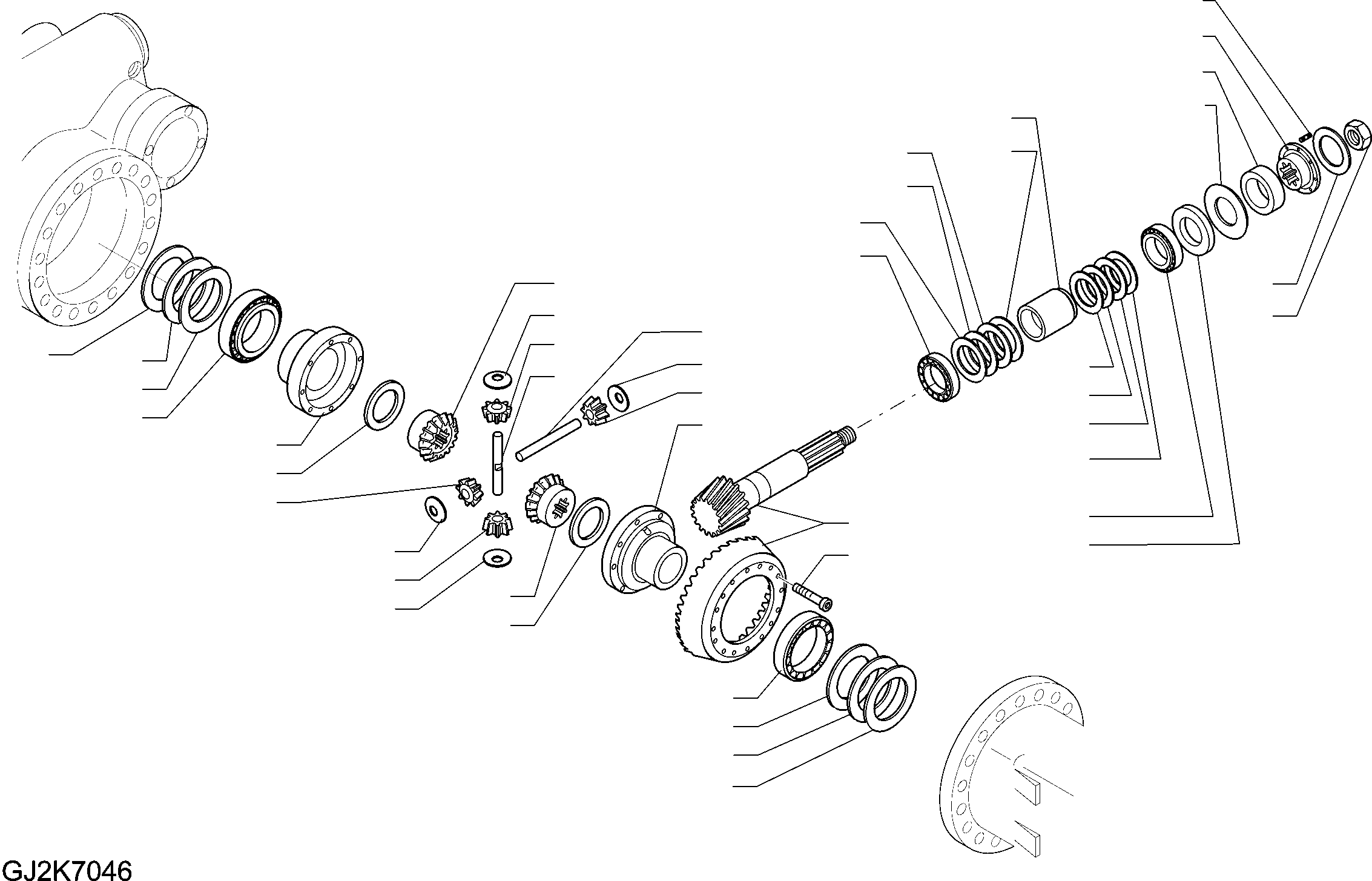 GJ2K7046