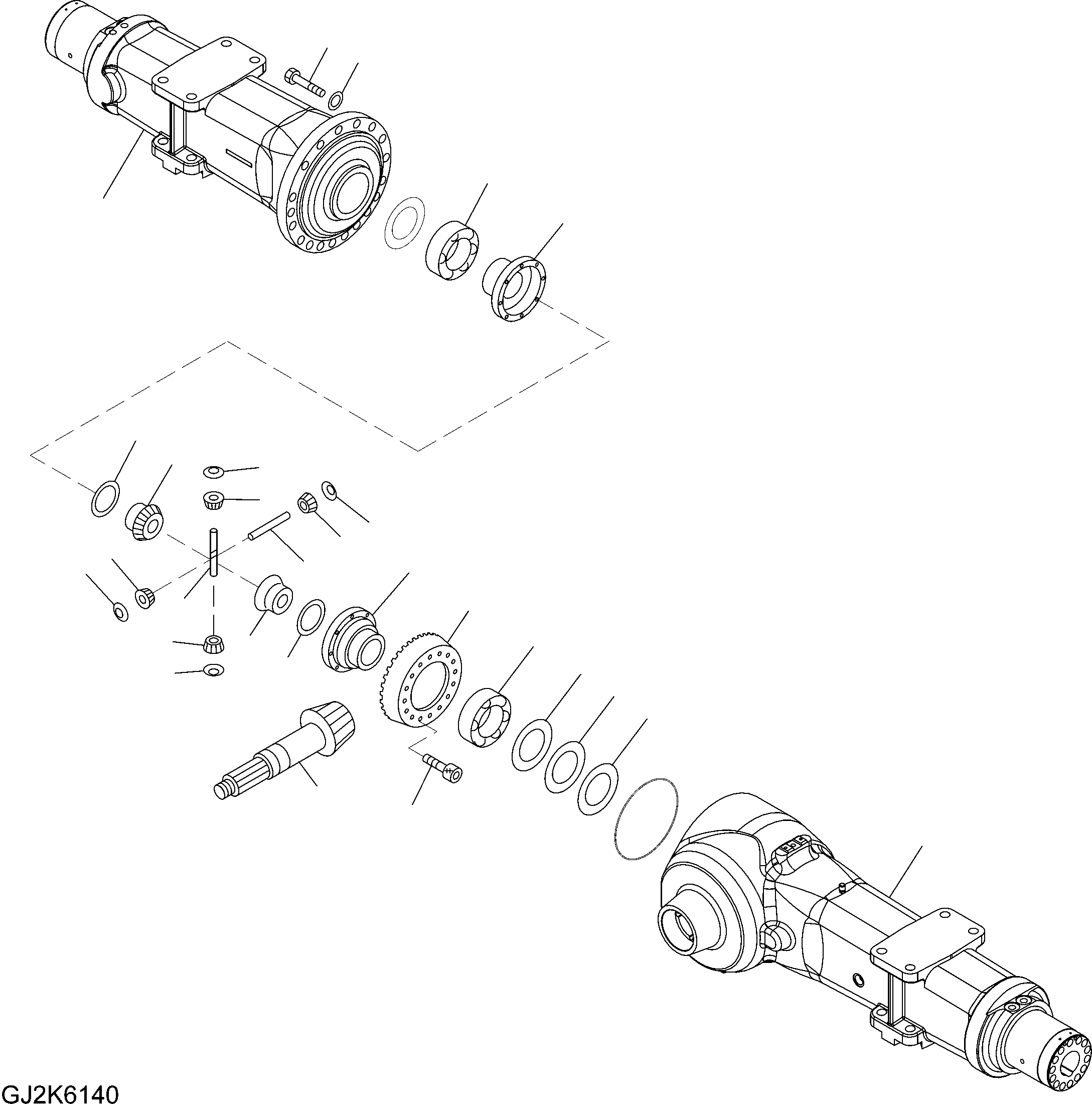 GJ2K6140