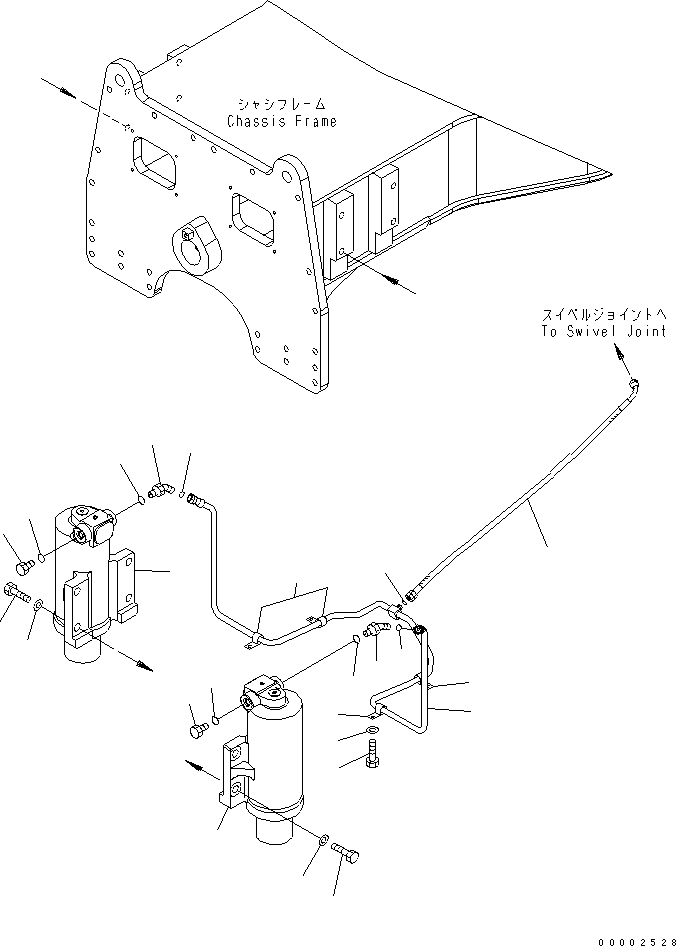 シャシフレーム
Chassis Frame

スイベルジョイントへ
To Swivel Joint

00002528