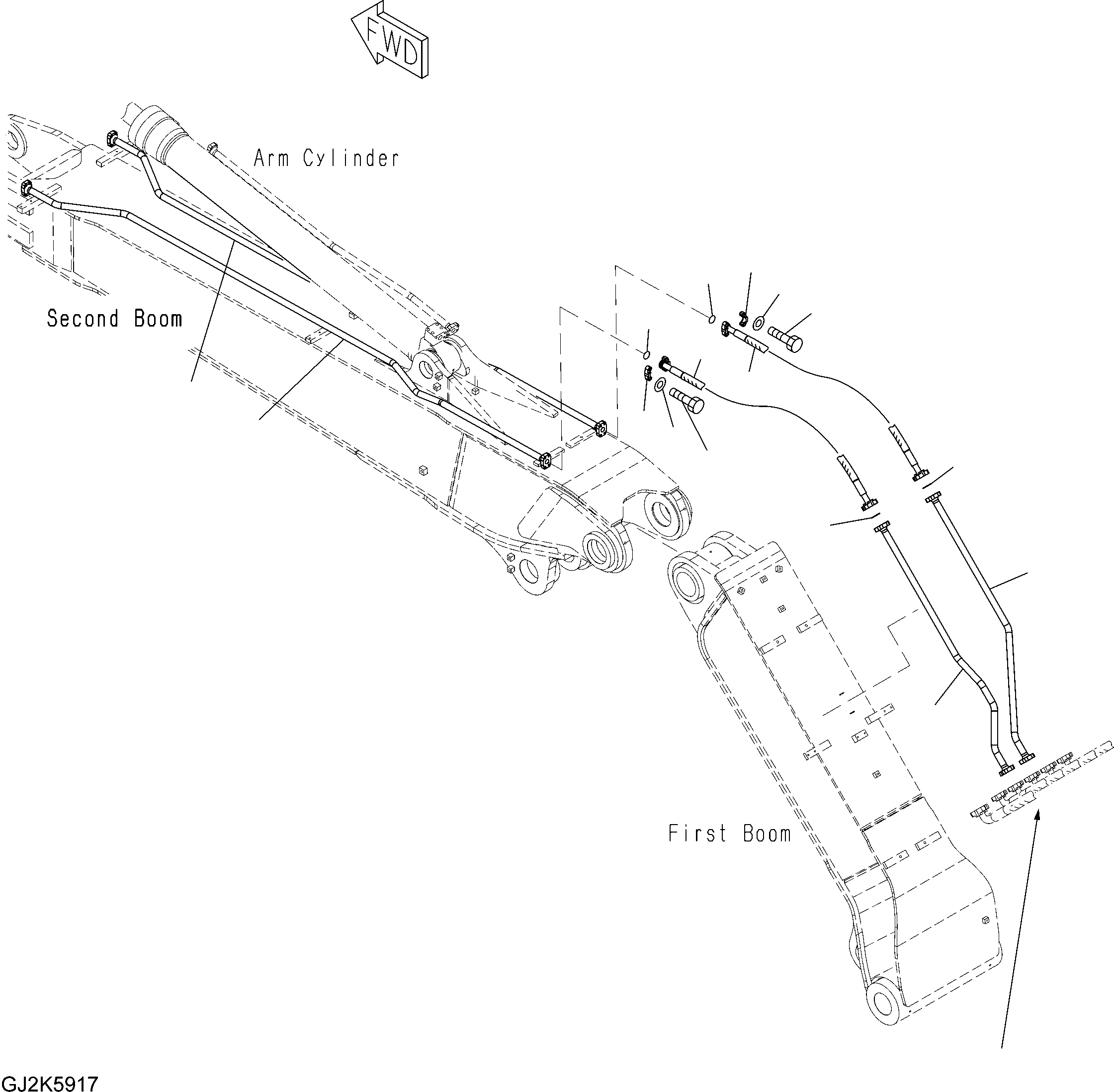 FWD

Arm Cylinder

Second Boom

First Boom

GJ2K5917