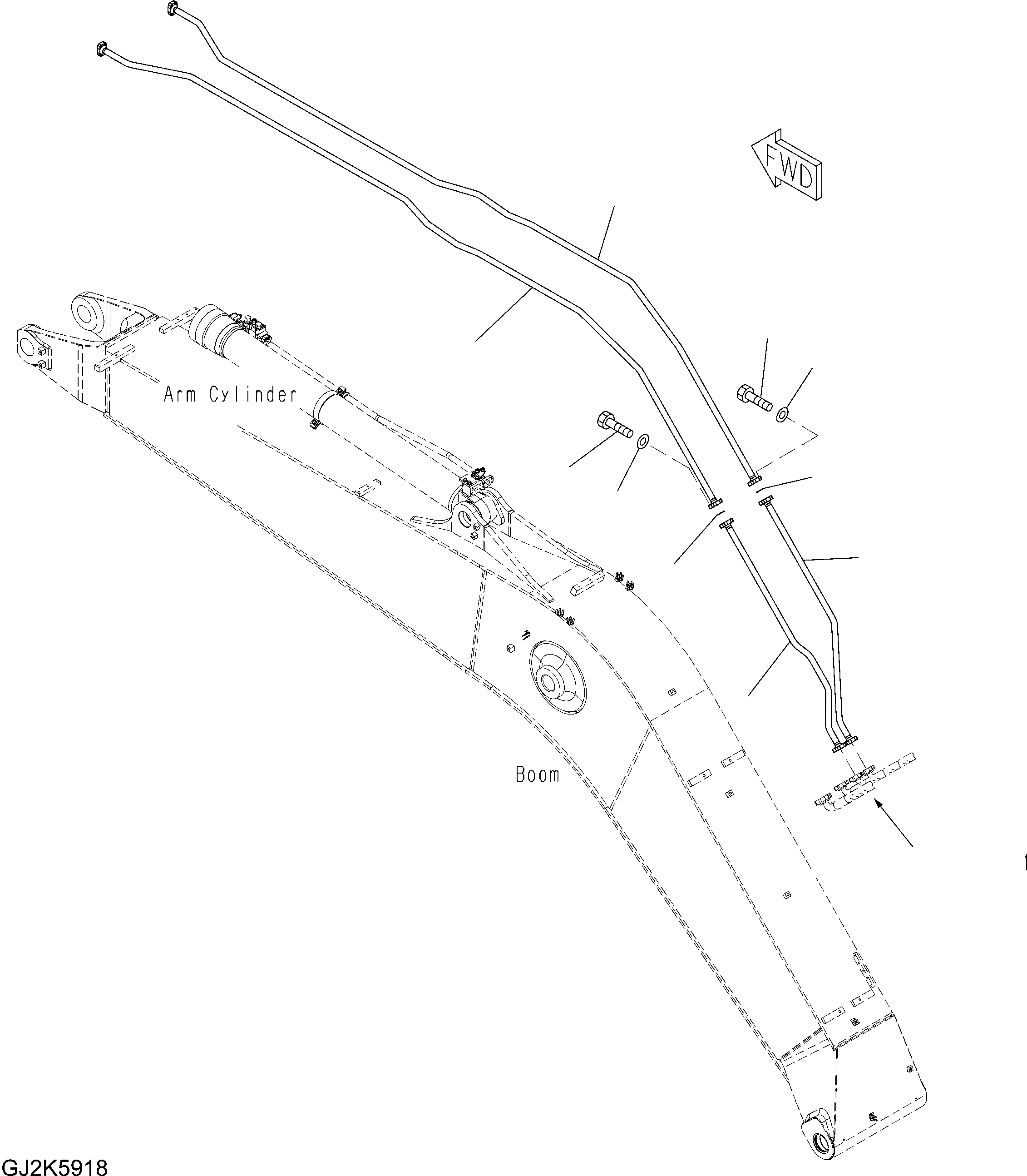 FWD

Arm Cylinder

Boom

1

GJ2K5918