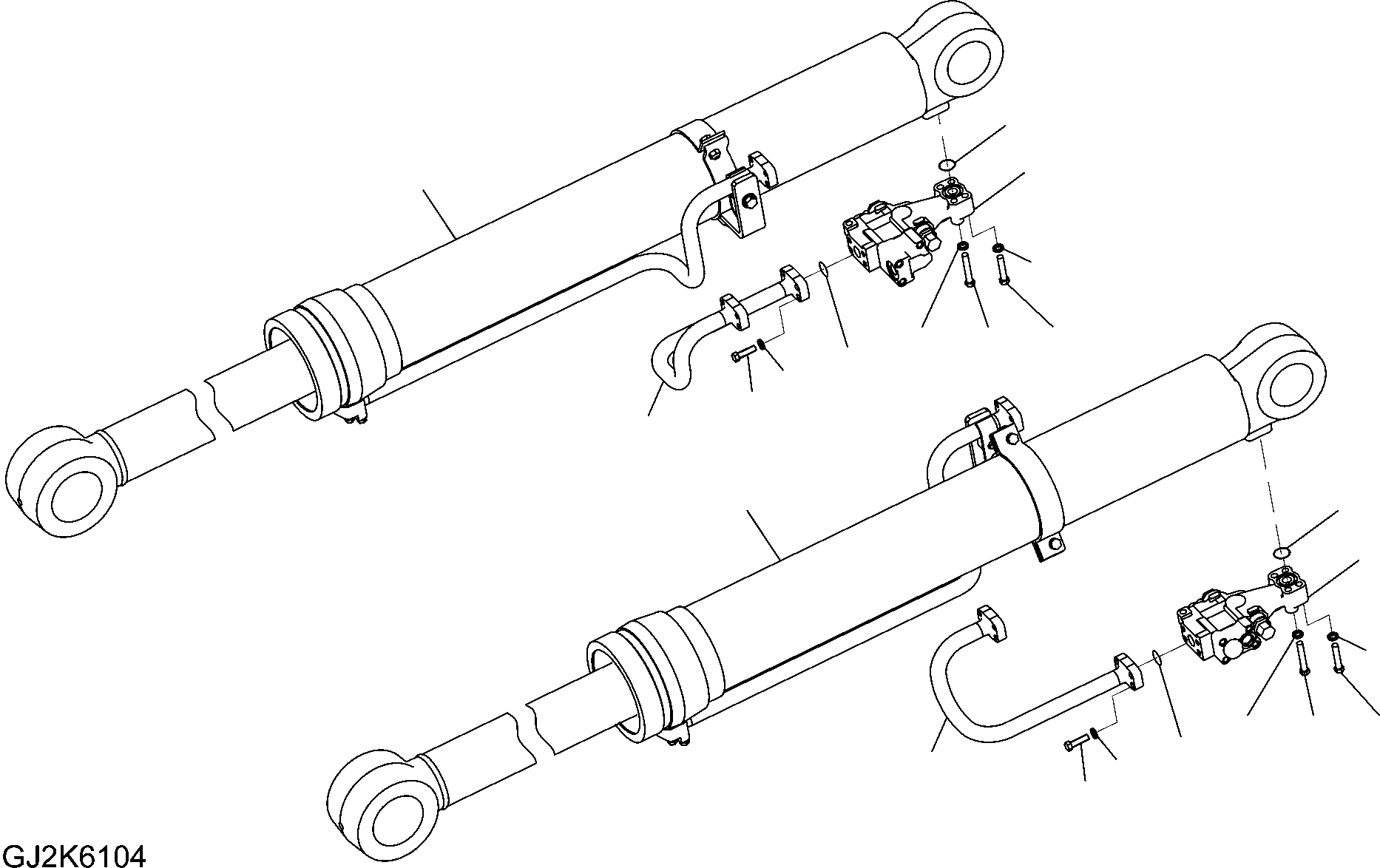 GJ2K6104