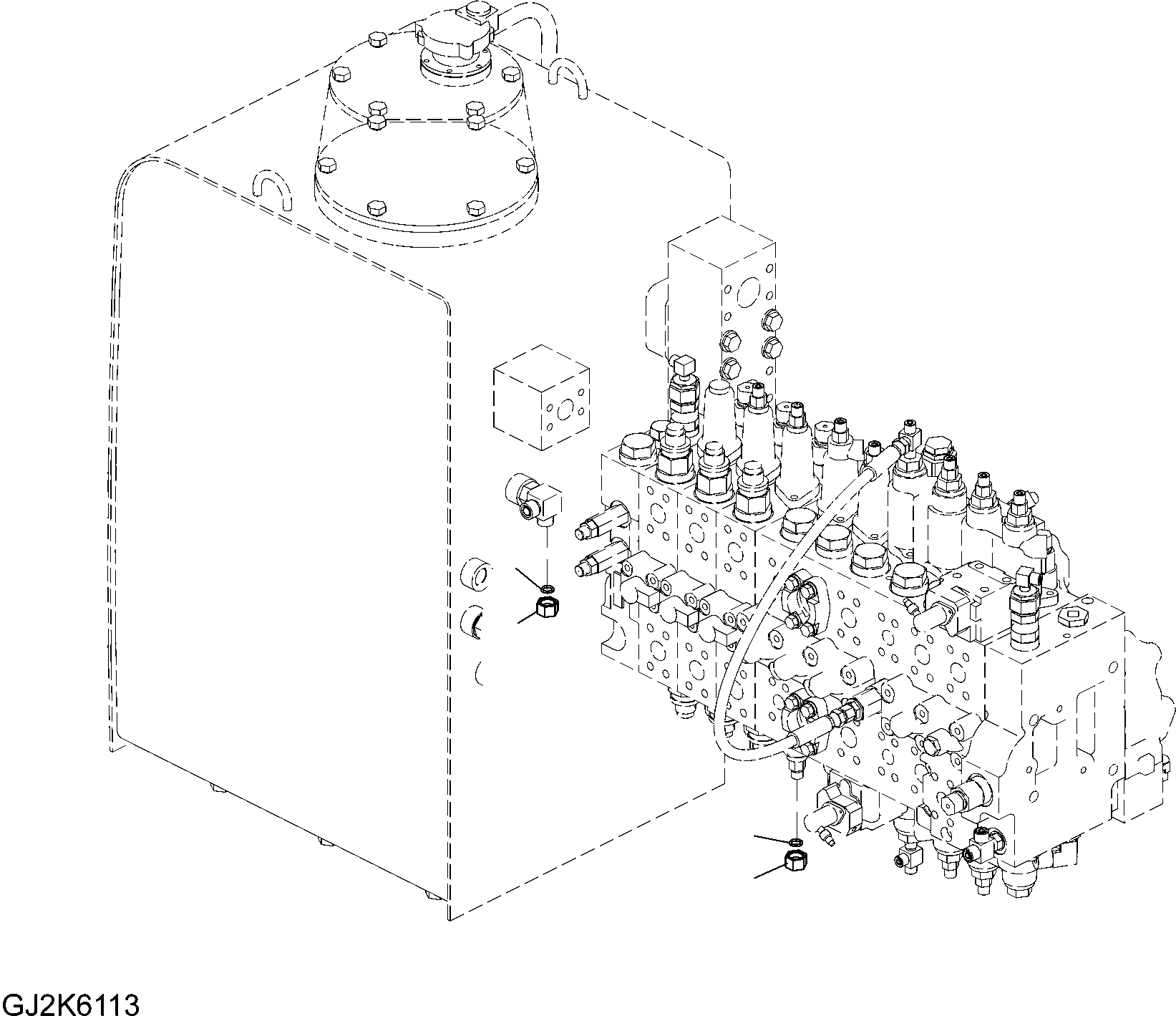 GJ2K6113