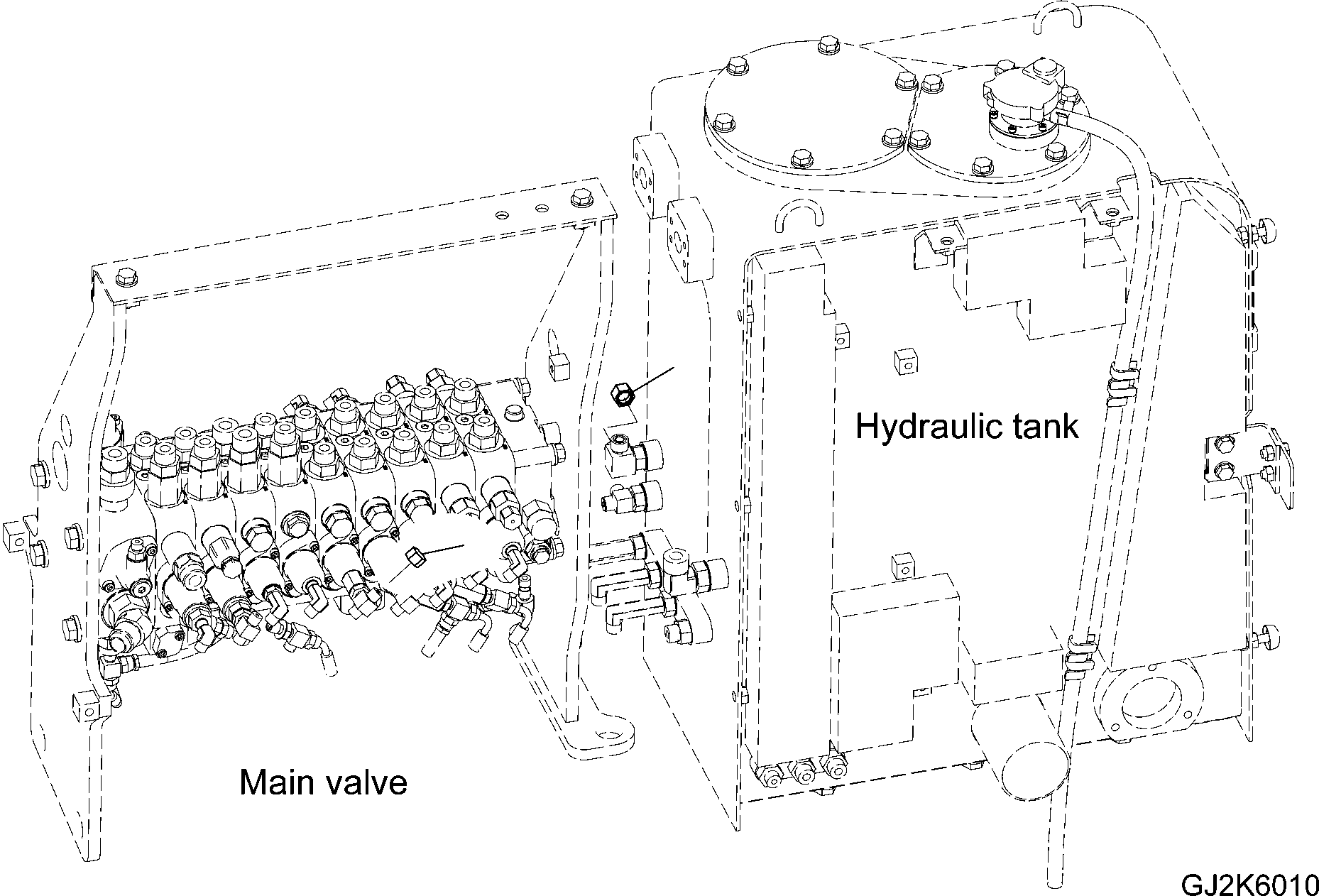 Hydraulic tank

Main valve

GJ2K6010