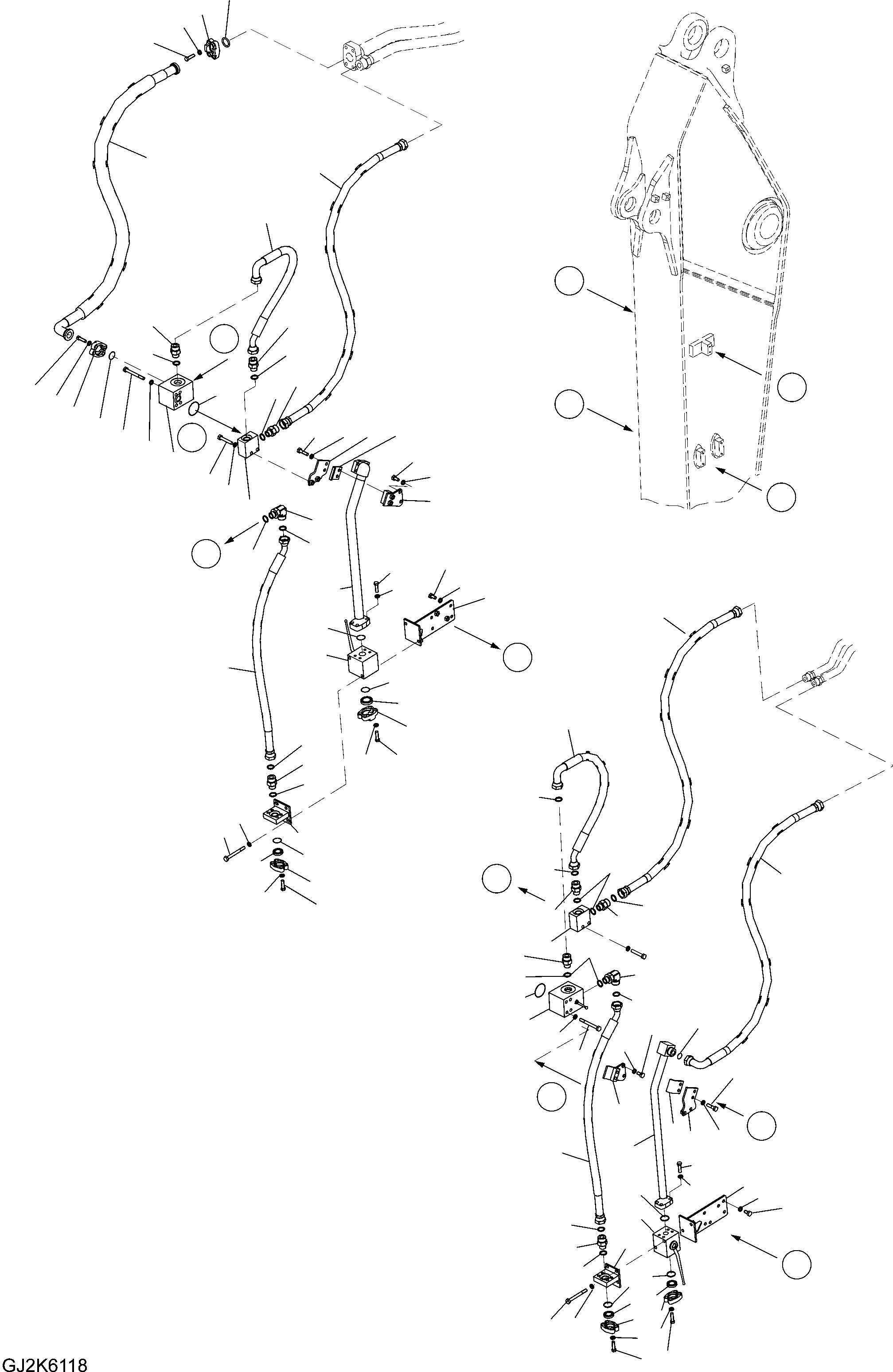 GJ2K6118