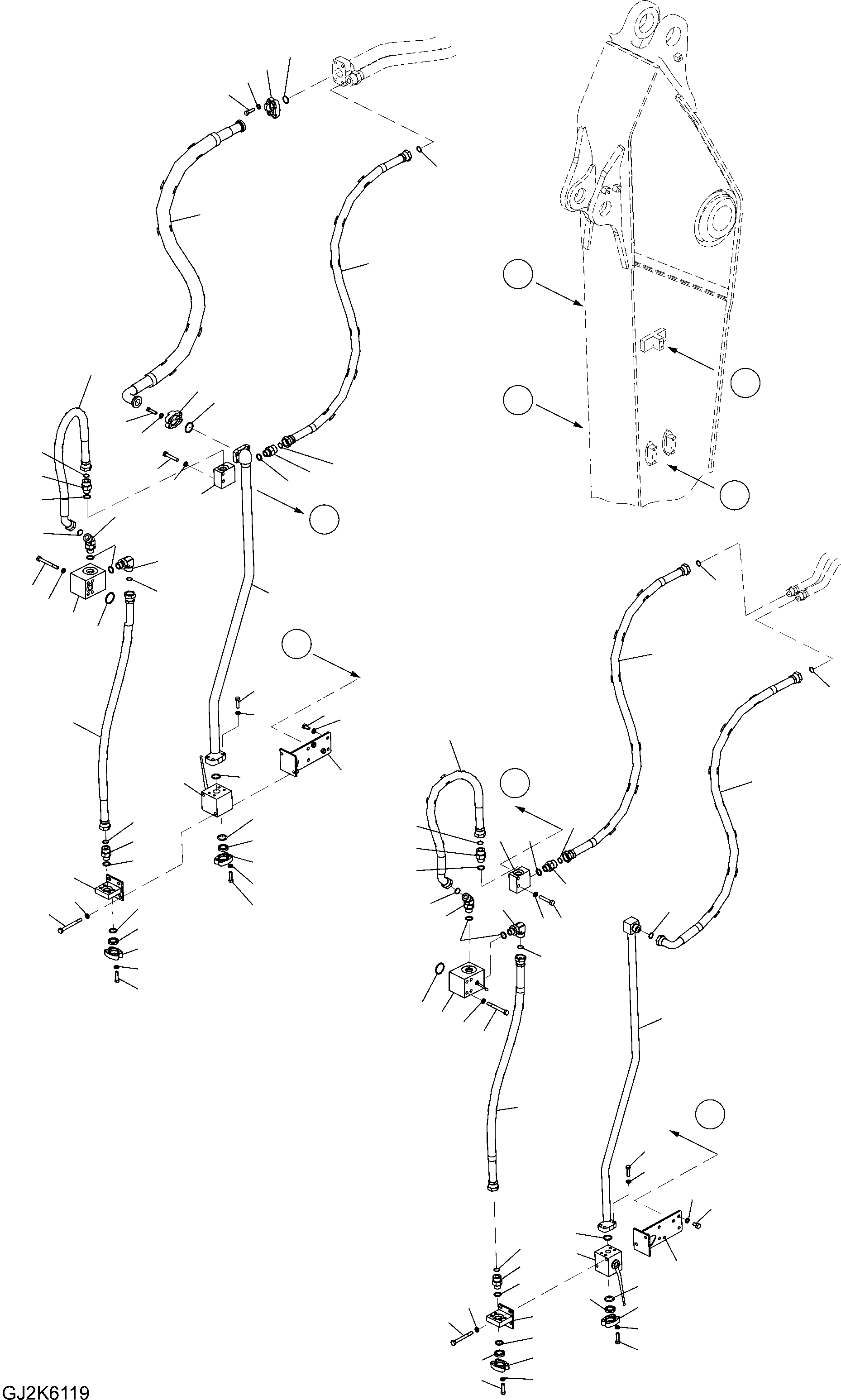 GJ2K6119