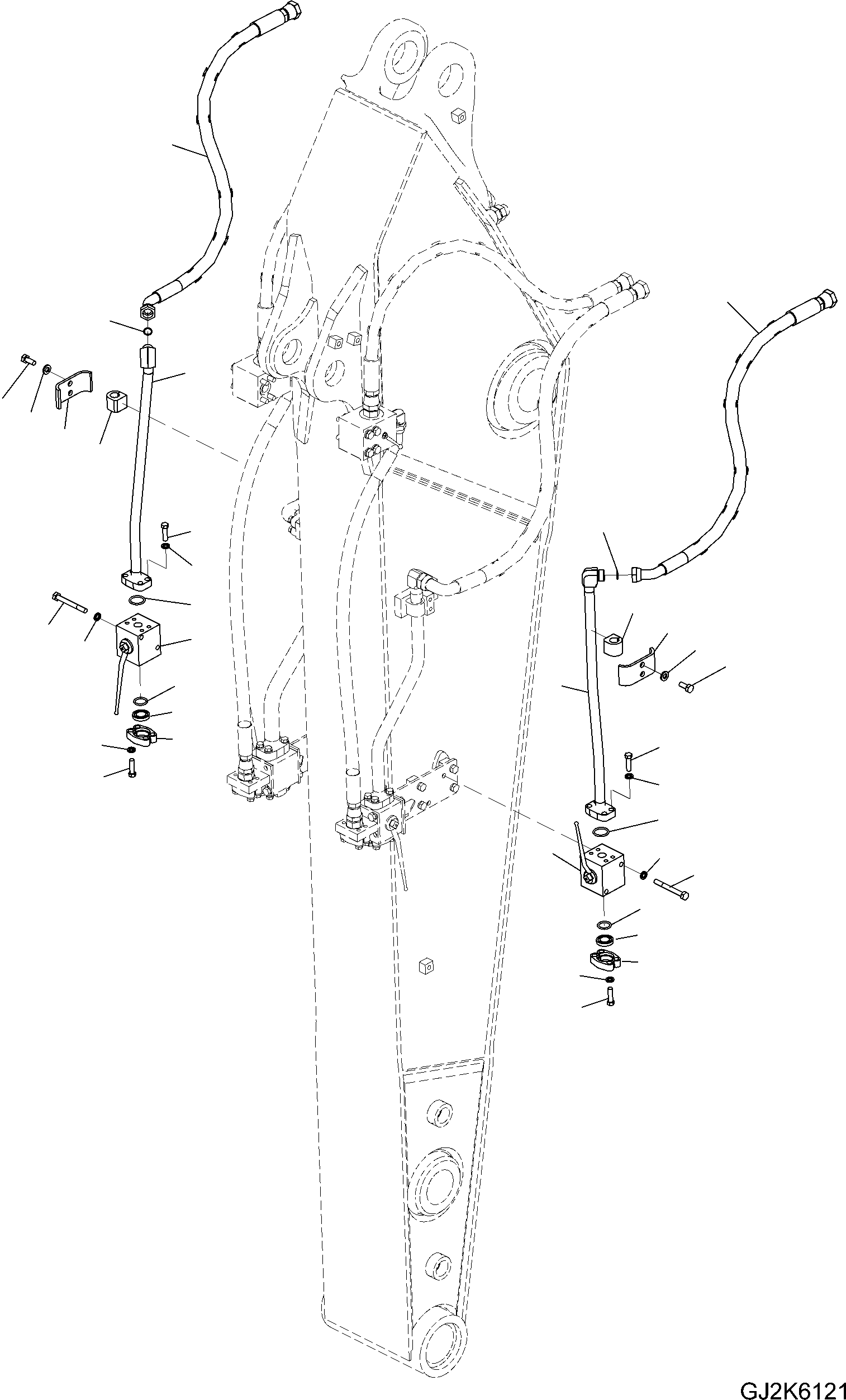 GJ2K6121