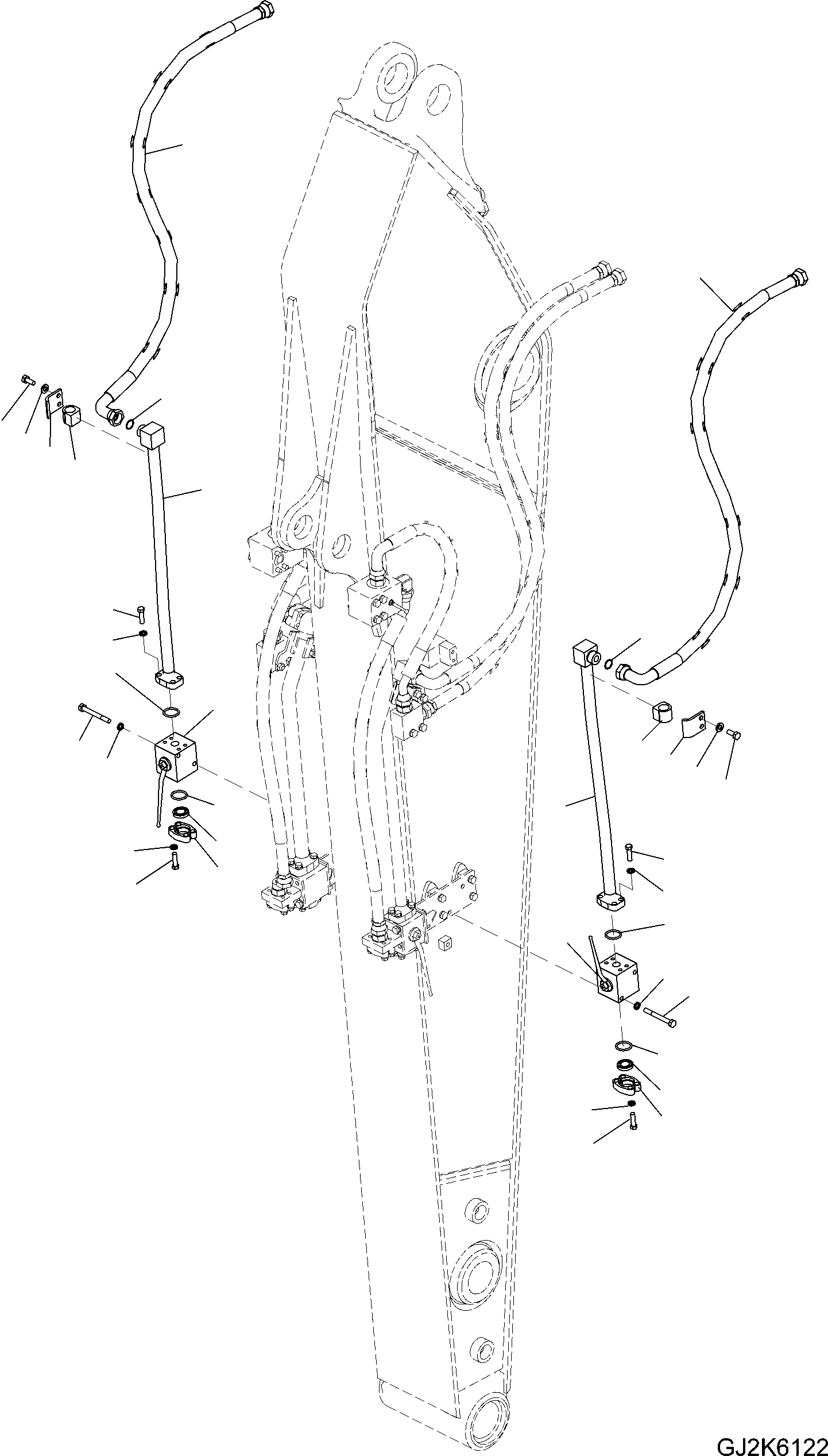 GJ2K6122