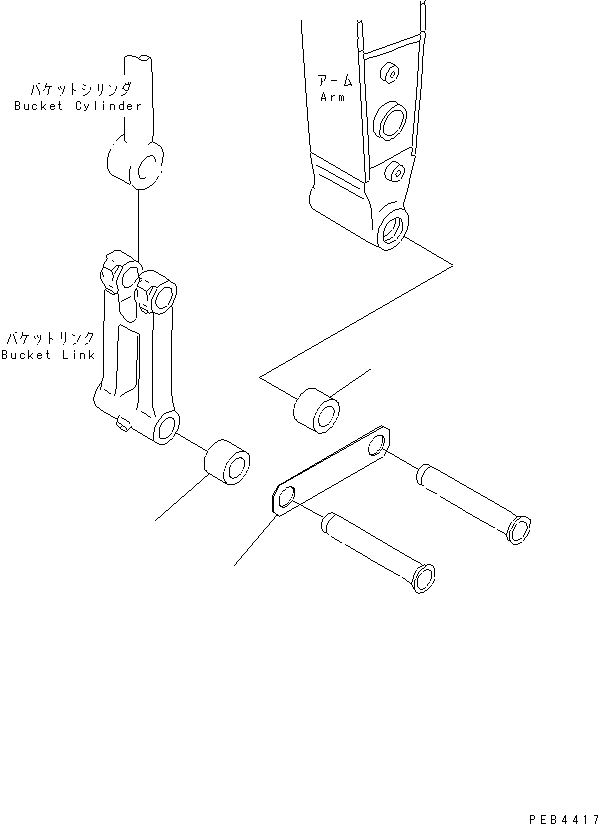 バケットシリンダ
Bucket Cylinder

アーム
Arm

バケットリンク
Bucket Link

PEB4417