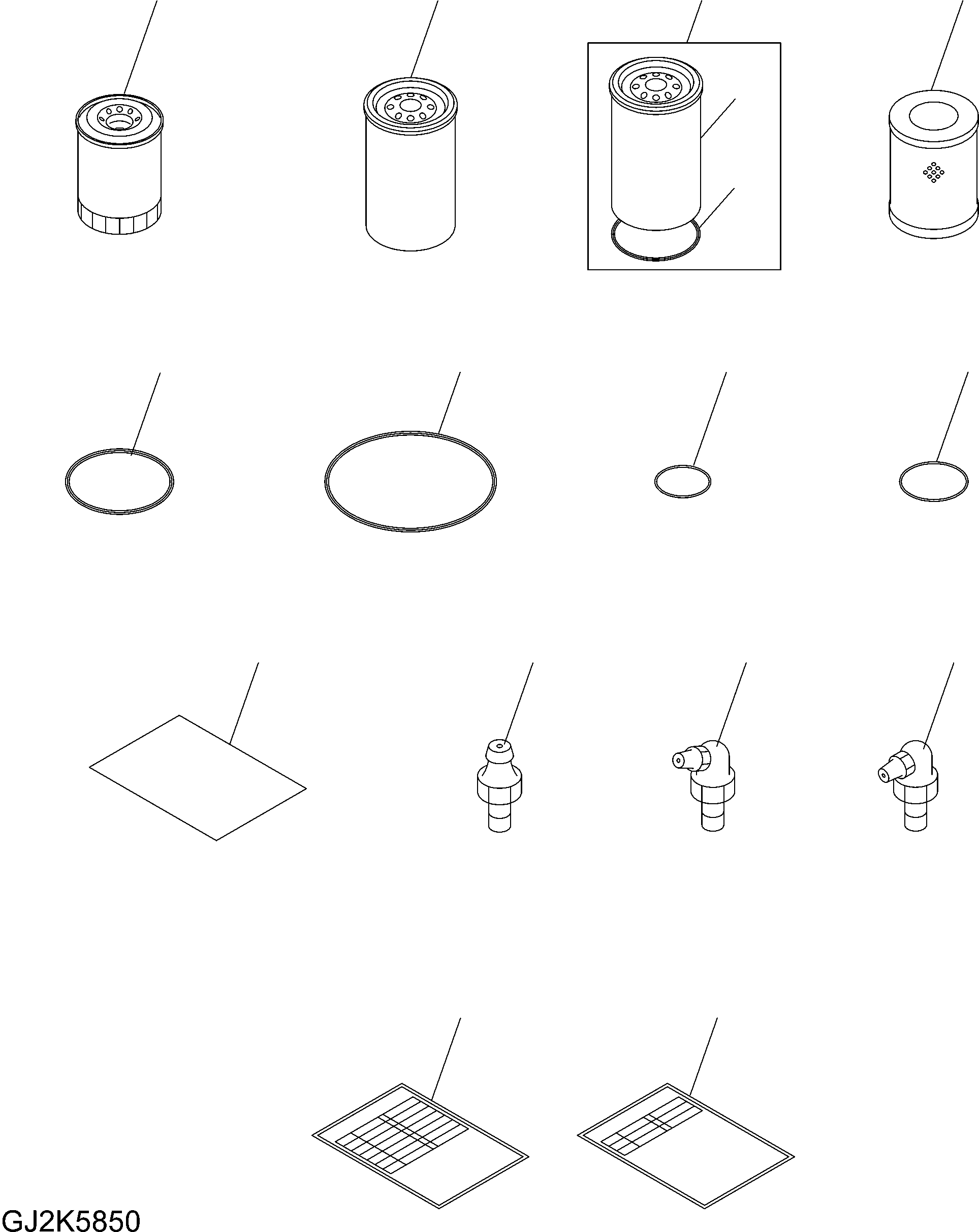 GJ2K5850