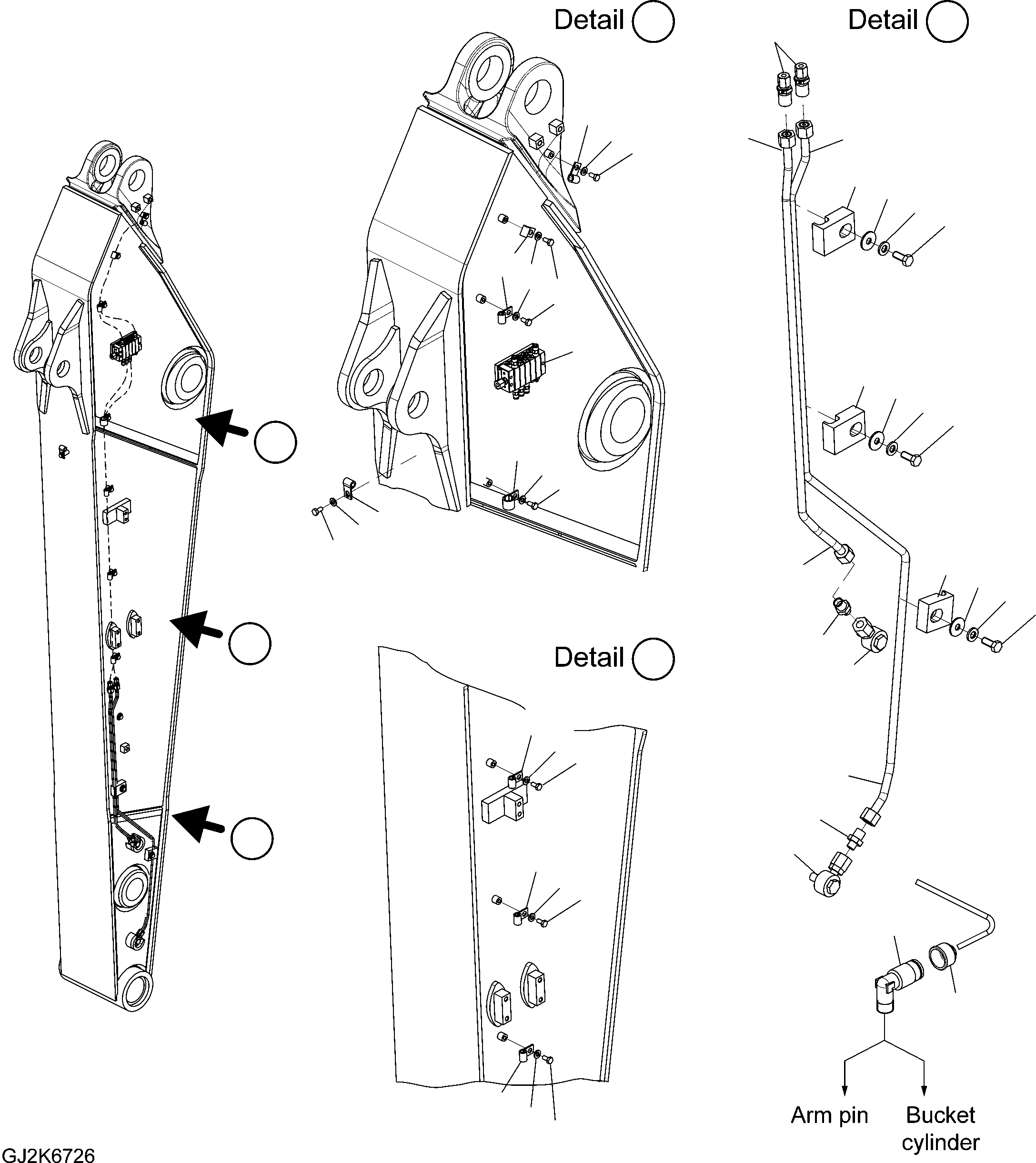 Detail

Detail

Detail

Arm pin

Bucket cylinder

GJ2K6726