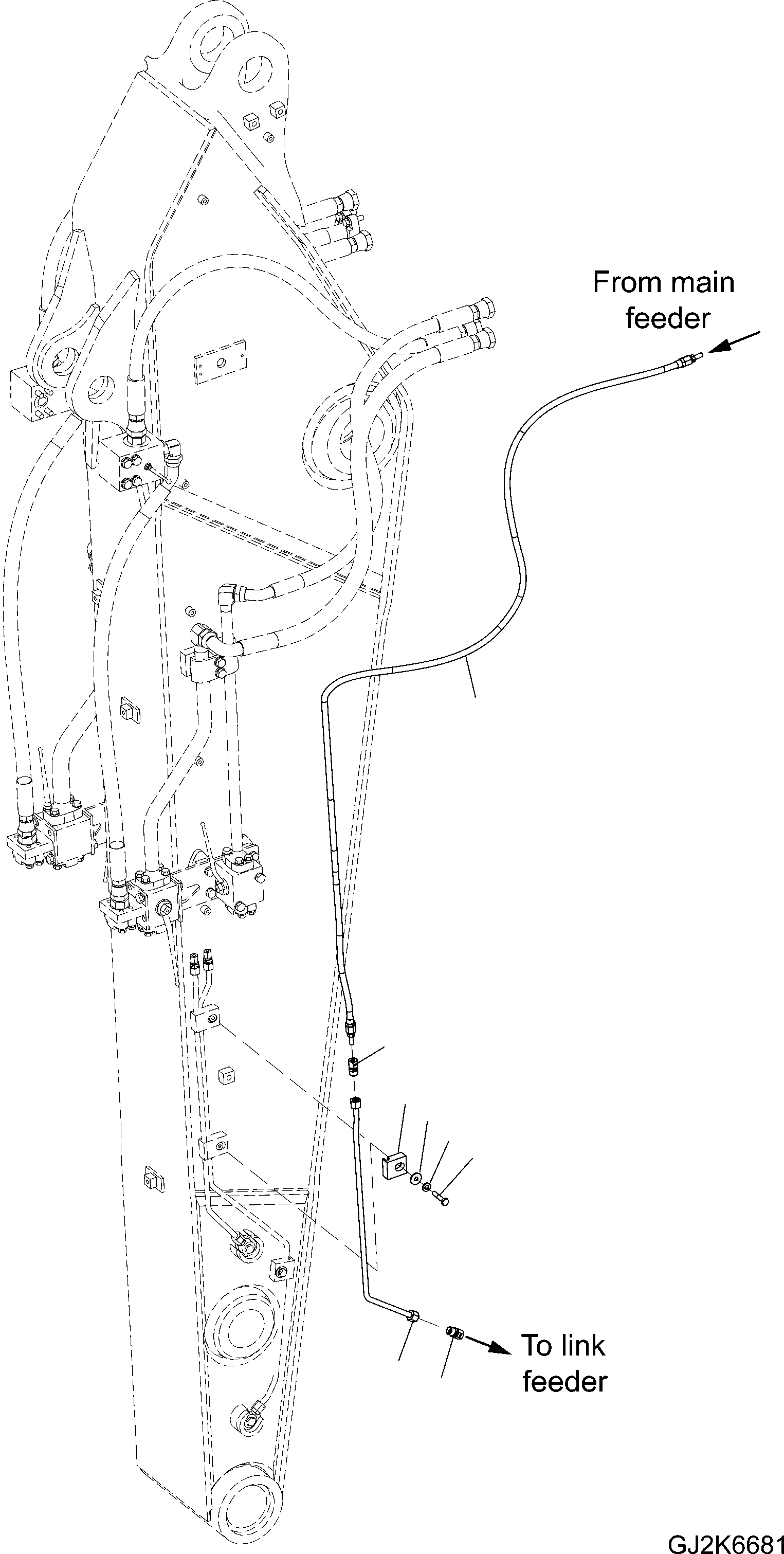 From main feeder

To link feeder

GJ2K6681