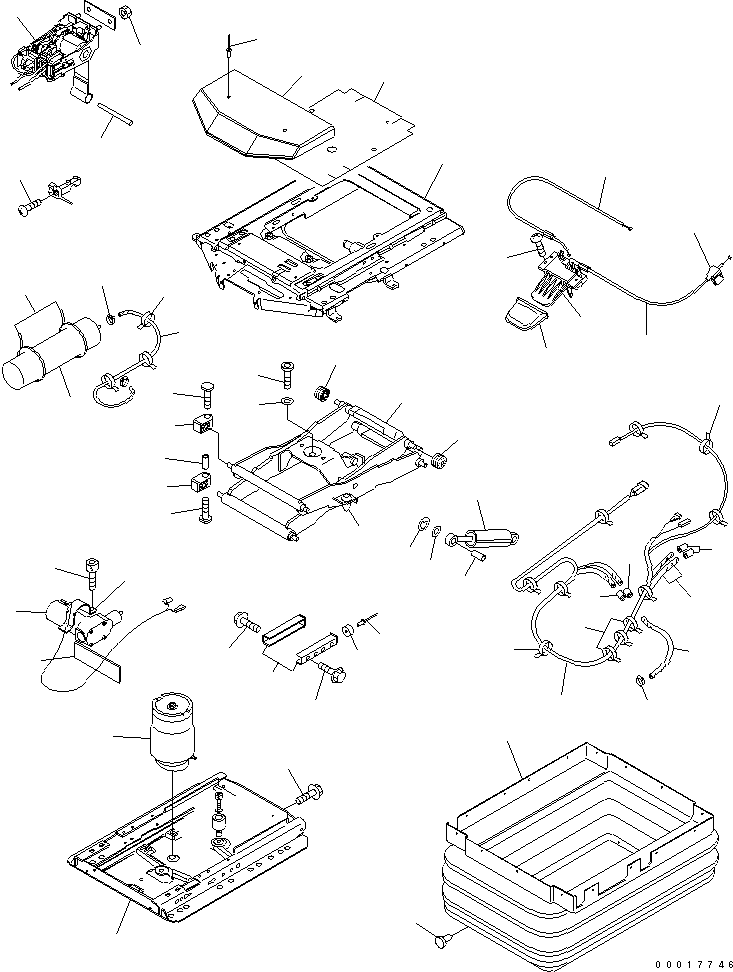 00017746