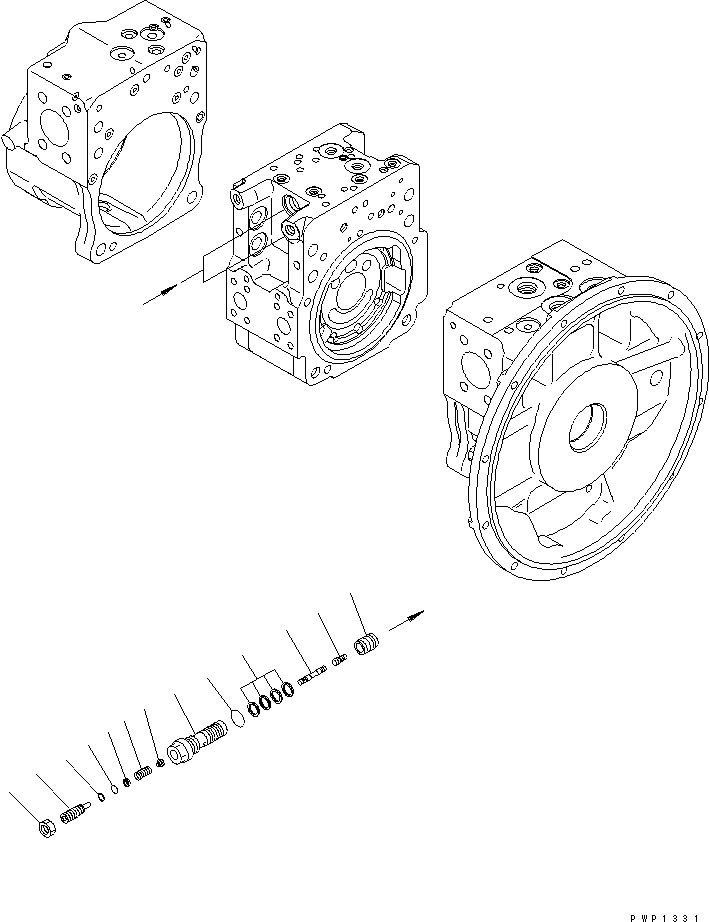 PWP1331