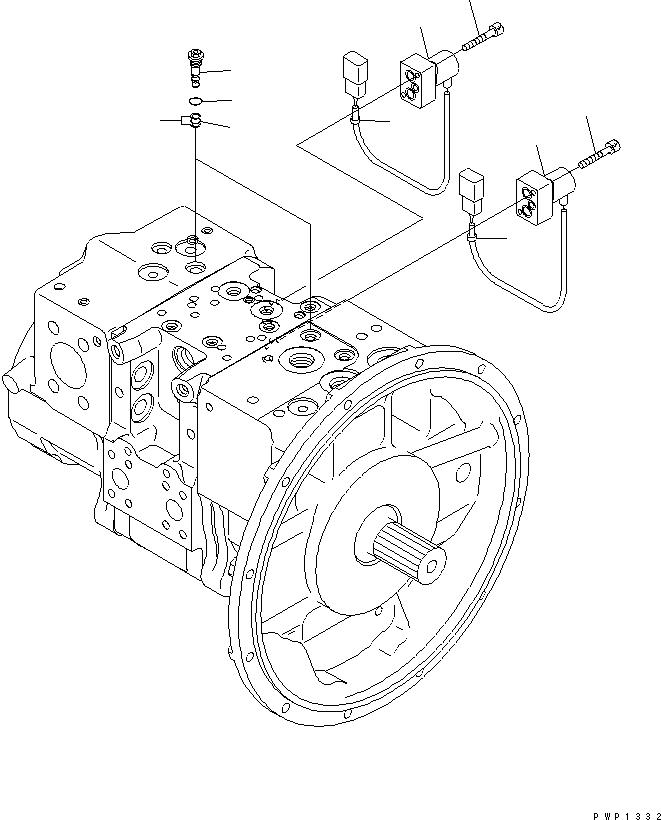 PWP1332