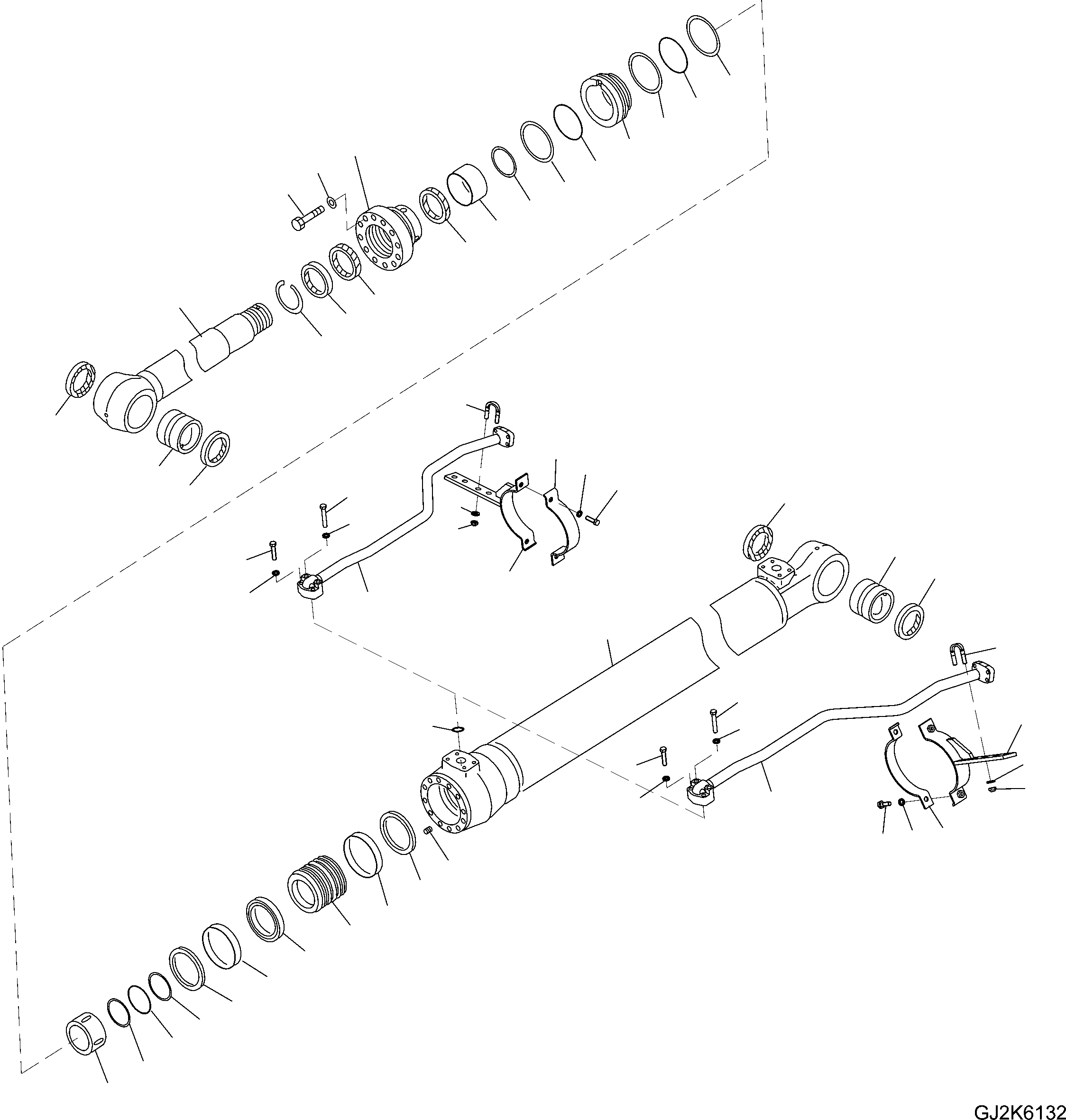 GJ2K6132