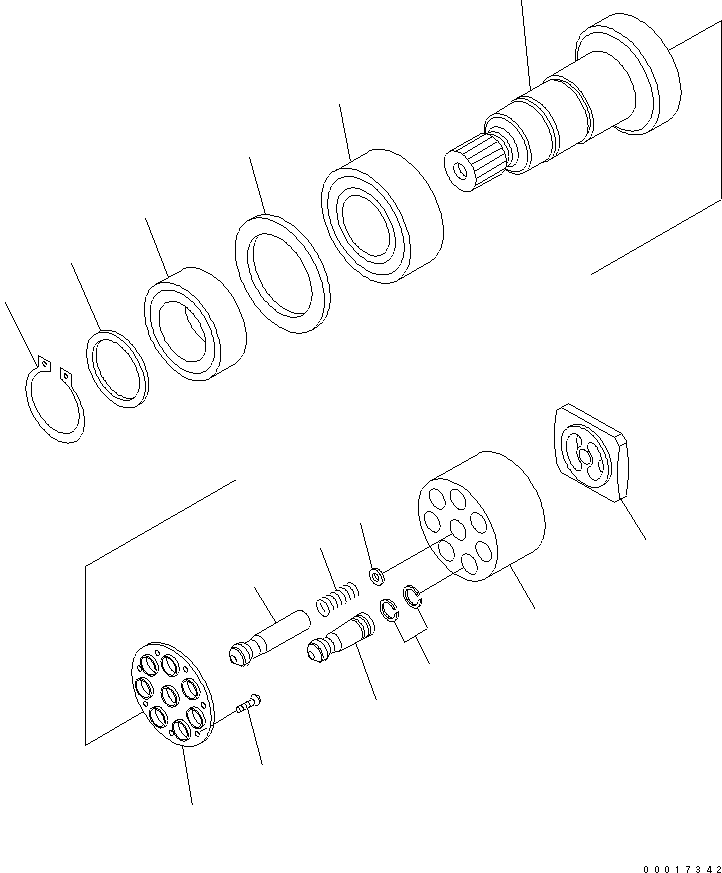 00017342