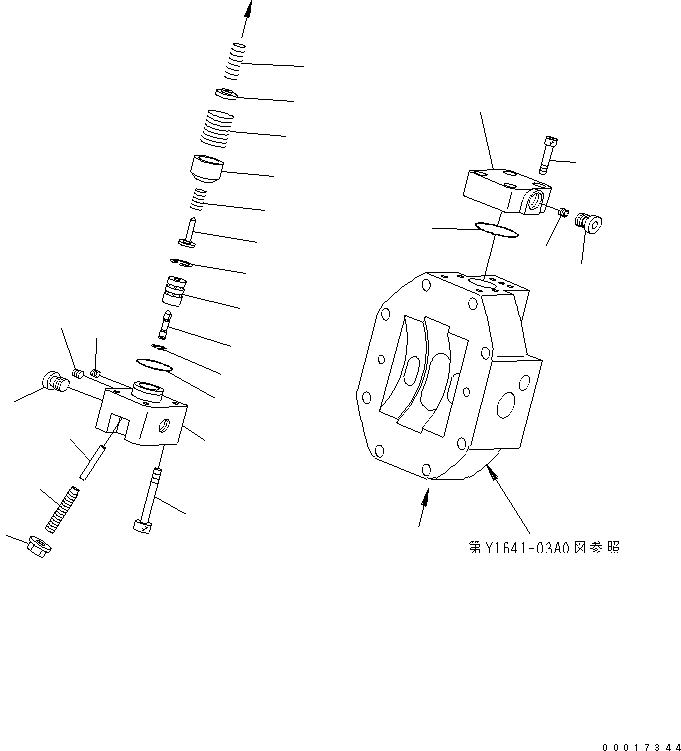 第Y1641-03A0図参照

00017344