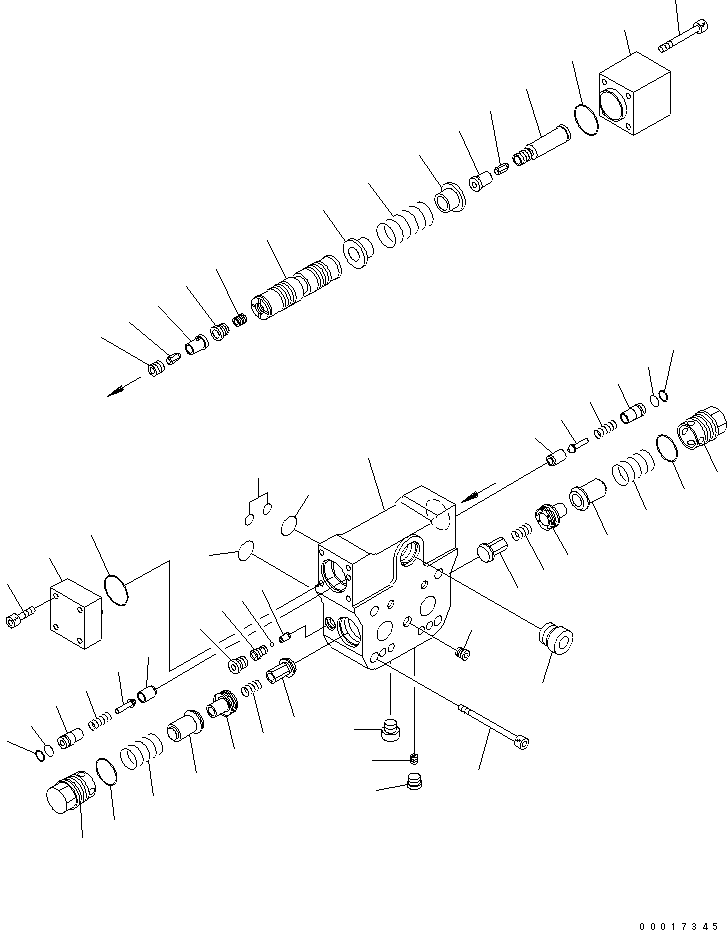 00017345