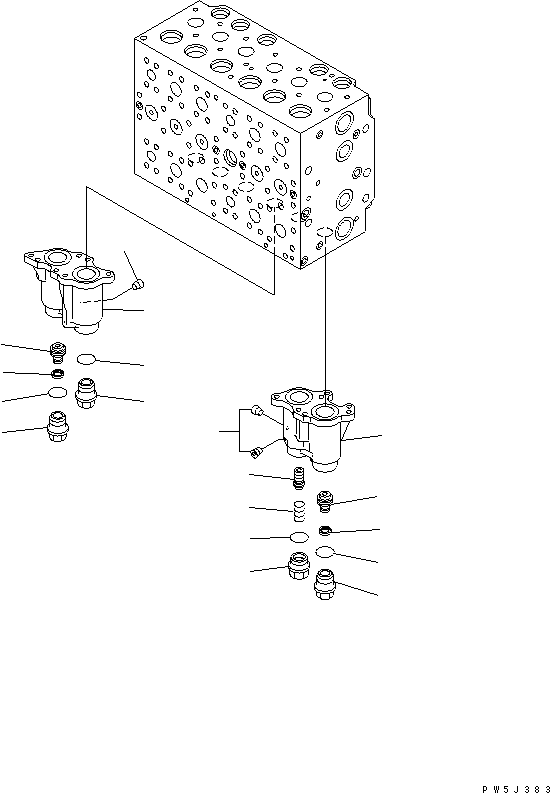 PW5J383