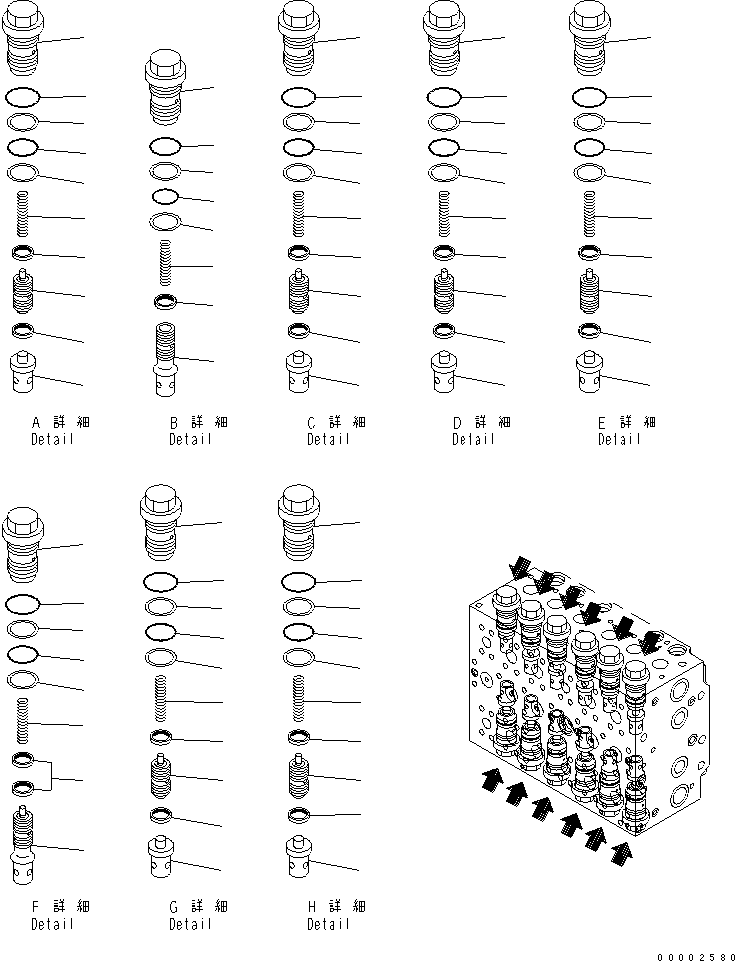 A 詳 細
Detail

B 詳 細
Detail

C 詳 細
Detail

D 詳 細
Detail

E 詳 細
Detail

F 詳 細
Detail

G 詳 細
Detail

H 詳 細
Detail

00002580