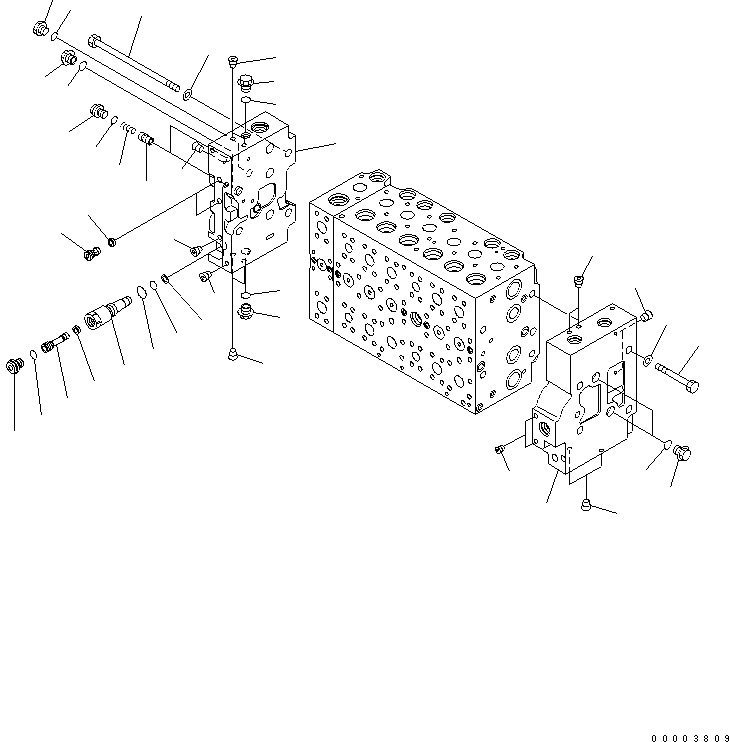 00003809