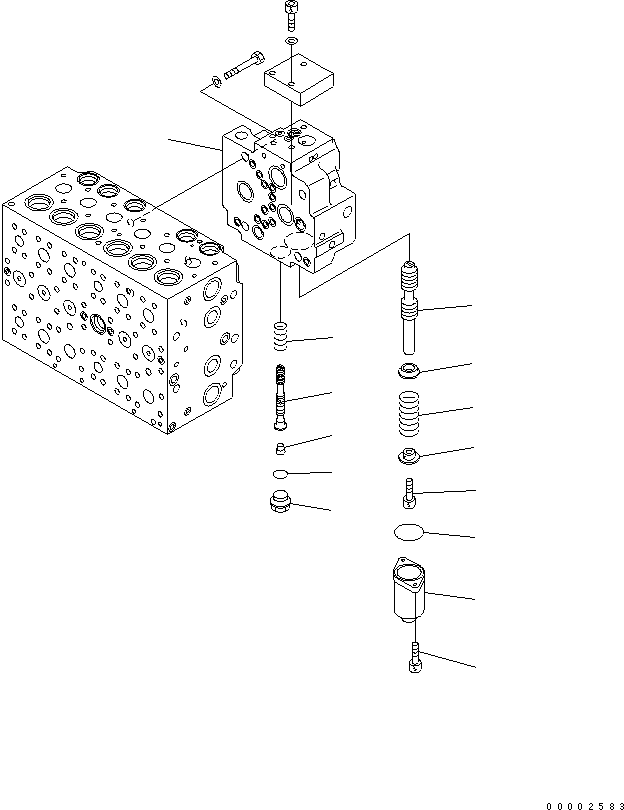 00002583